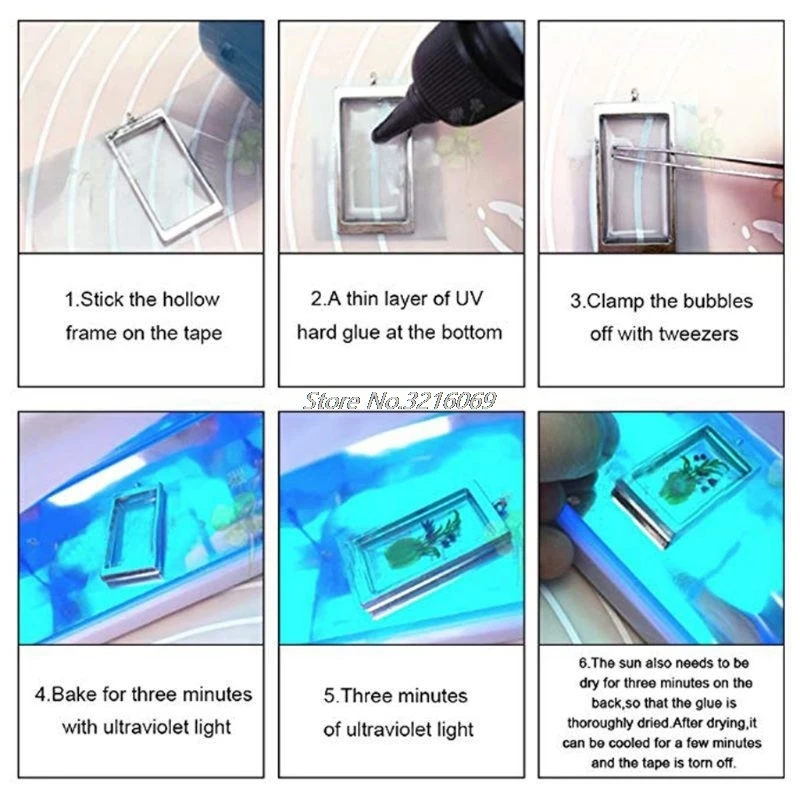 1.Stick the hollow frame on the tape

2.A thin layer of UV hard glue at the bottom

3.Clamp the bubbles off with tweezers

Store No.3216069

4.Bake for three minutes with ultraviolet light

5.Three minutes of ultraviolet light

6.The sun also needs to be dry for three minutes on the back,so that the glue is thoroughly dried.After drying,it can be cooled for a few minutes and the tape is torn off.