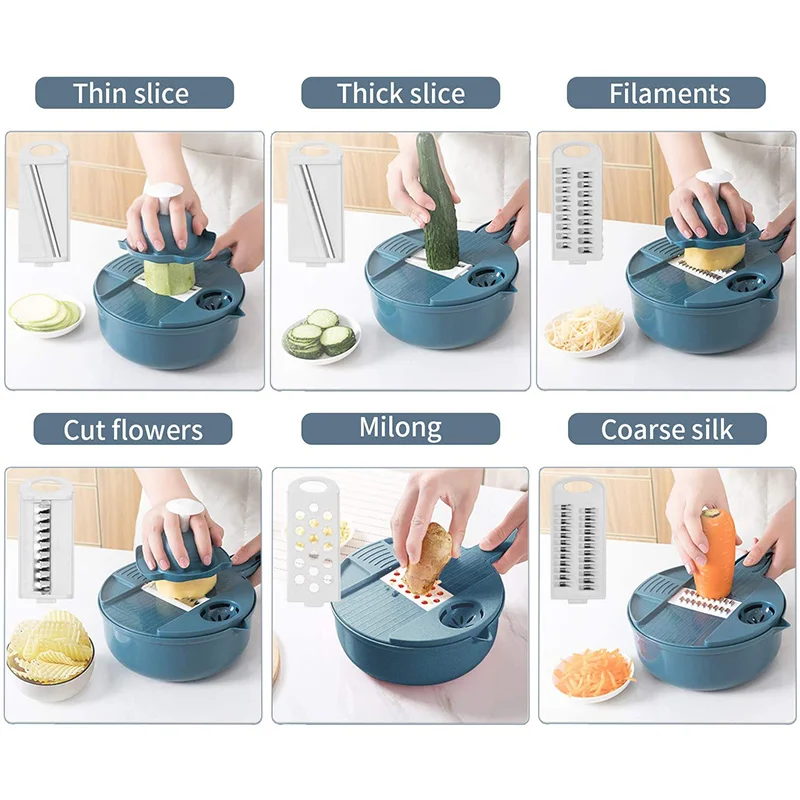 Thin slice

Thick slice

Filaments

Cut flowers

Milong

Coarse silk