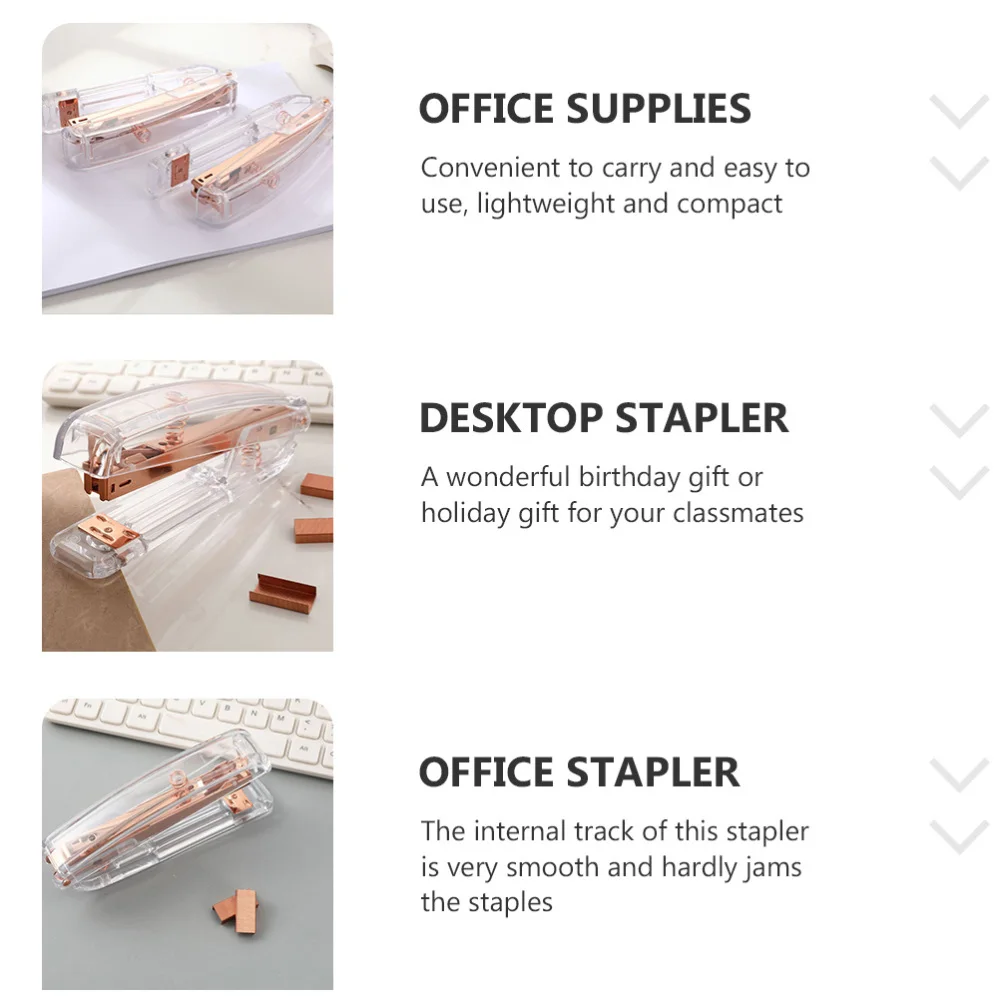 OFFICE SUPPLIES

Convenient to carry and easy to use, lightweight and compact

DESKTOP STAPLER

A wonderful birthday gift or holiday gift for your classmates

OFFICE STAPLER

The internal track of this stapler is very smooth and hardly jams the staples