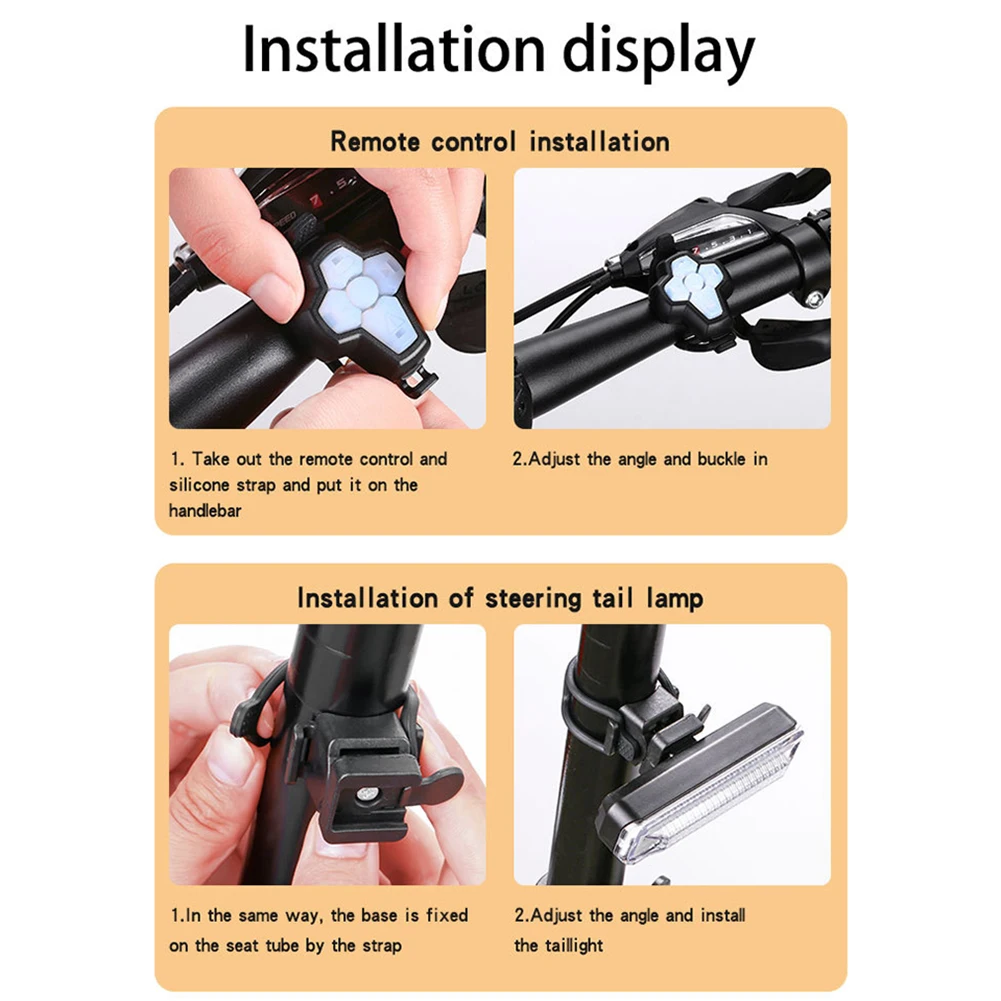 Installation display

Remote control installation

1. Take out the remote control and silicone strap and put it on the handlebar

2.Adjust the angle and buckle in

Installation of steering tail lamp

1.In the same way, the base is fixed on the seat tube by the strap

2.Adjust the angle and install the taillight