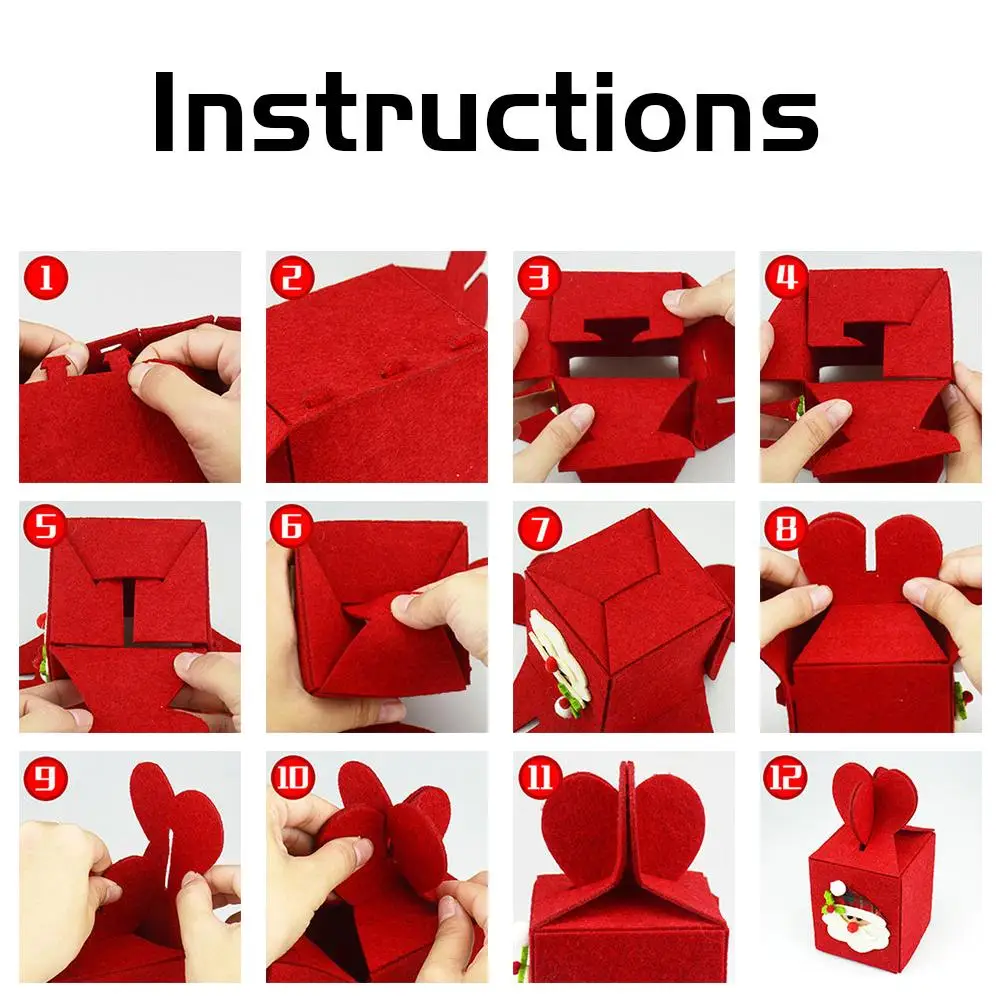 Instructions

1

2

3

4

5

6

7

8

9

10

11

12