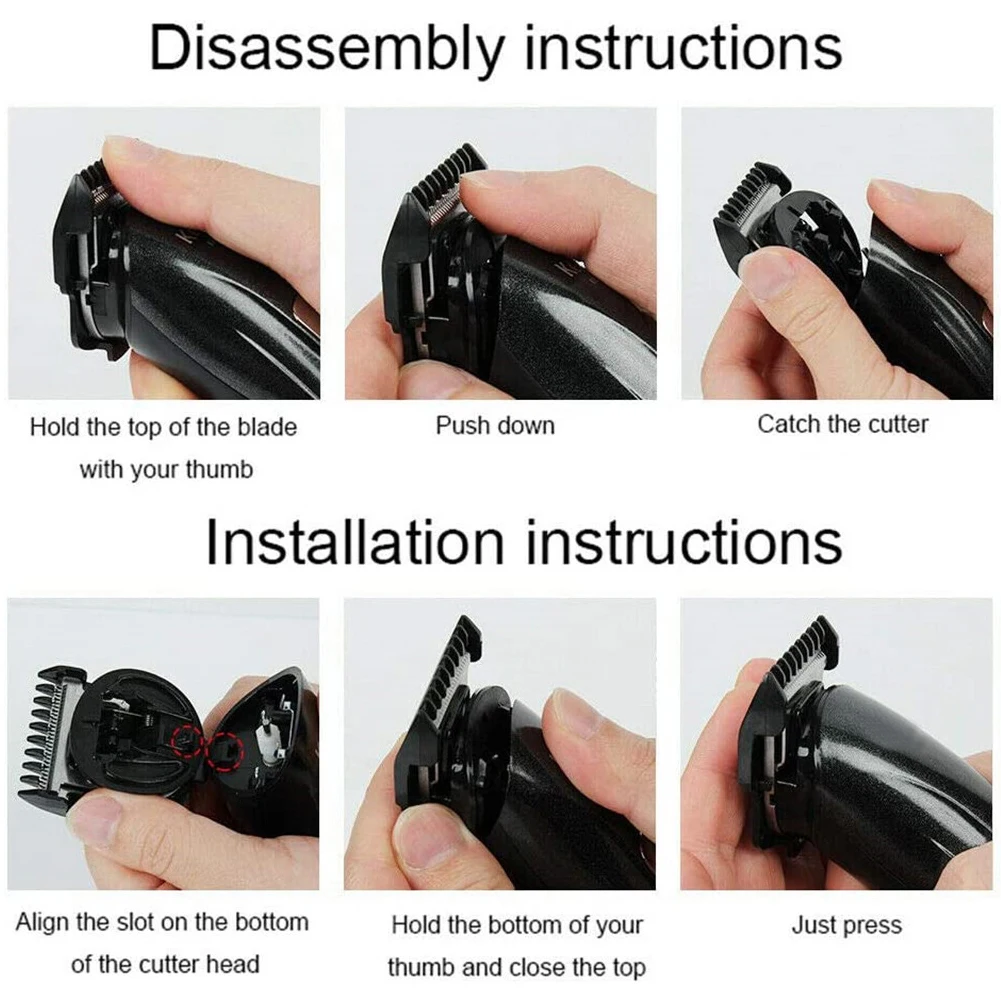 Disassembly instructions

Hold the top of the blade with your thumb

Push down

Catch the cutter

Installation instructions

Align the slot on the bottom of the cutter head

Hold the bottom of your thumb and close the top

Just press