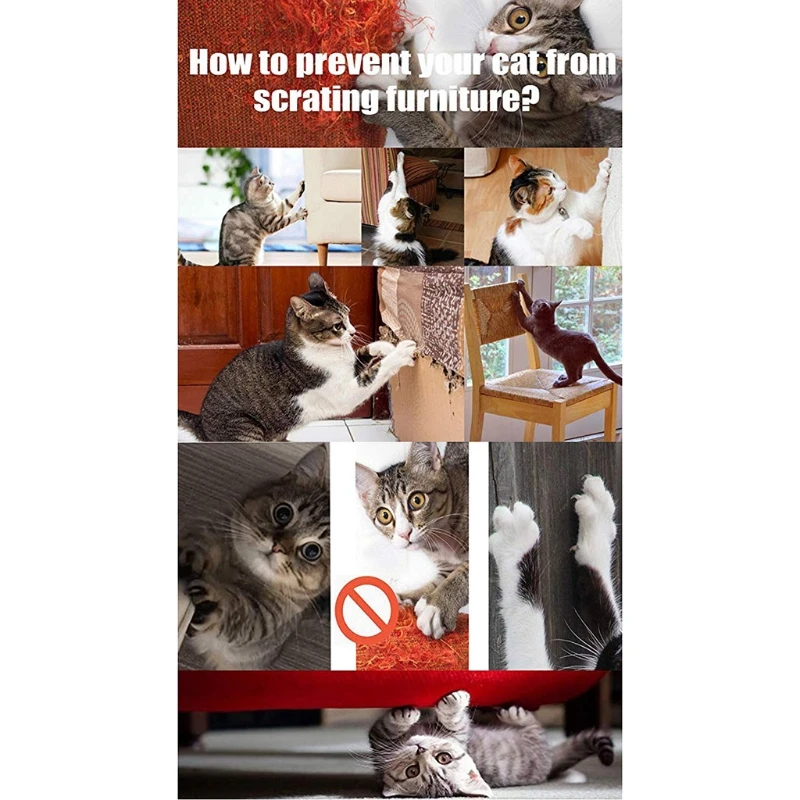 How to prevent your cat from scrating furniture?