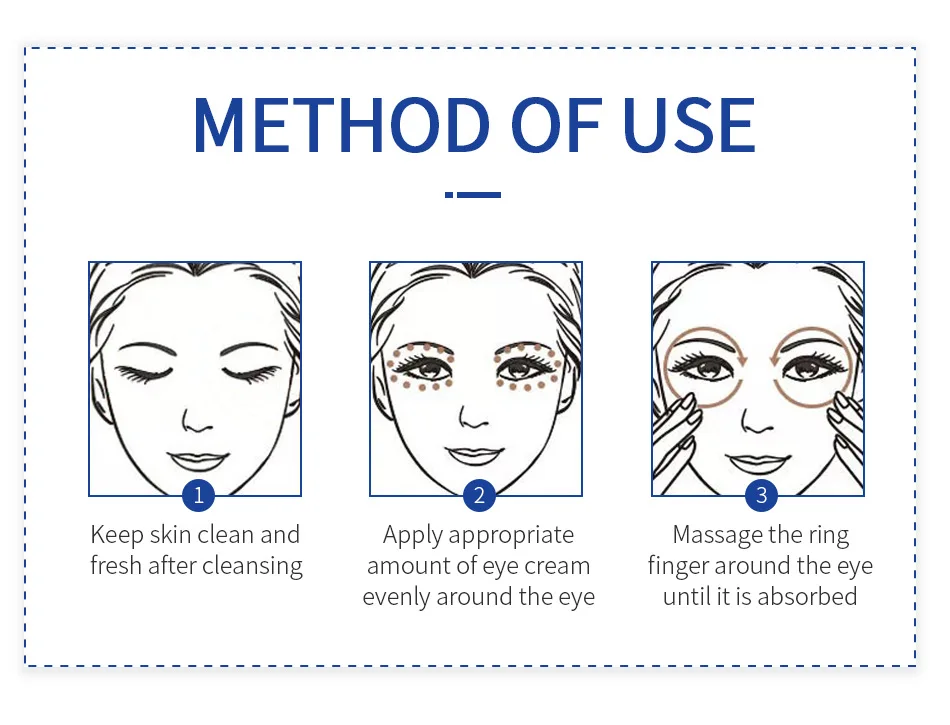 METHOD OF USE

1
Keep skin clean and fresh after cleansing

2
Apply appropriate amount of eye cream evenly around the eye

3
Massage the ring finger around the eye until it is absorbed