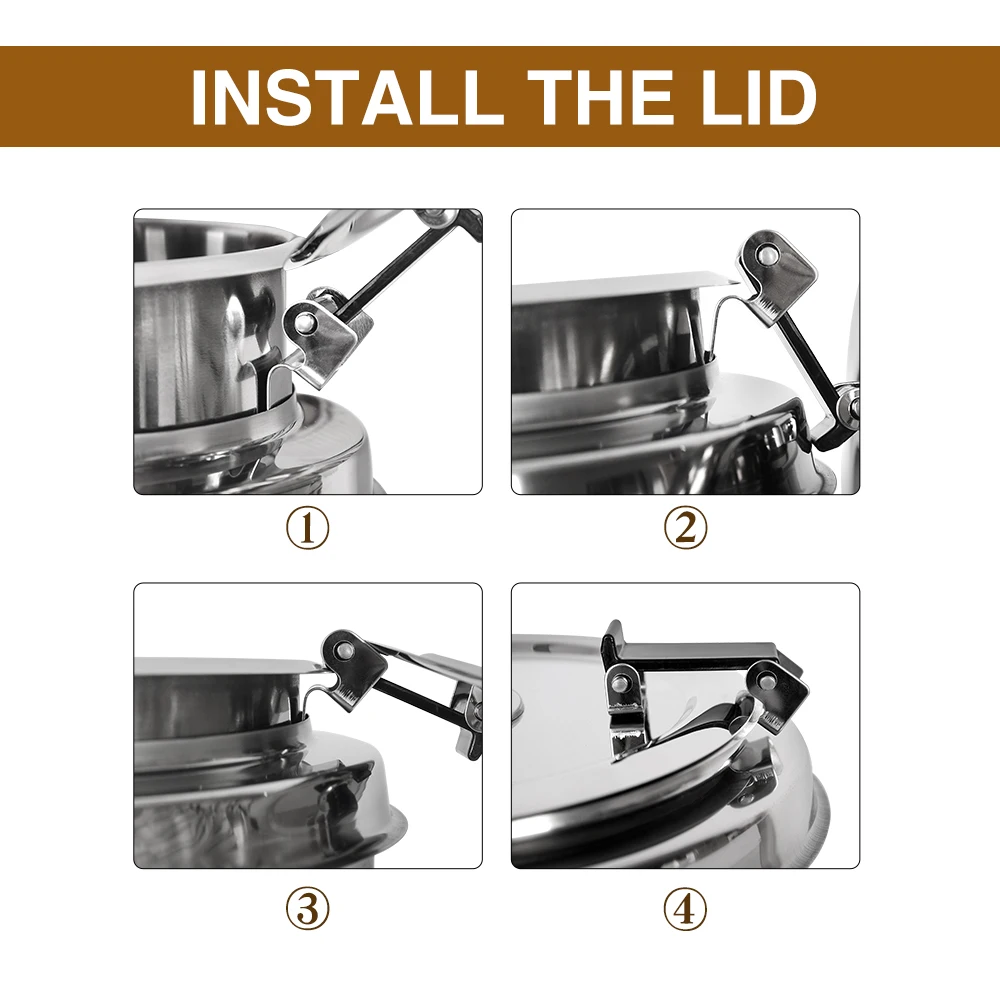 INSTALL THE LID

①

②

③

④