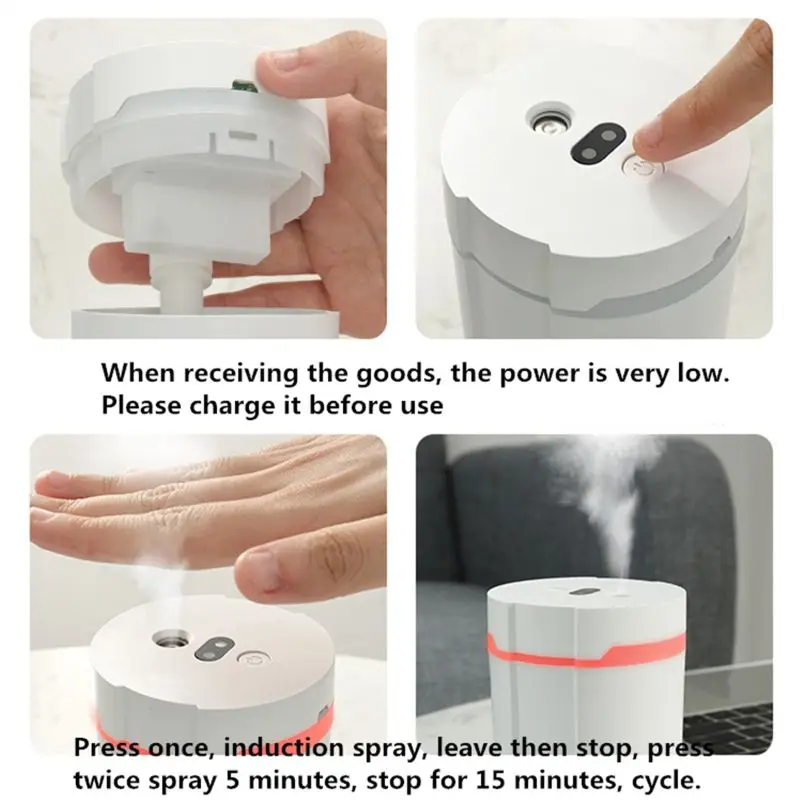 When receiving the goods, the power is very low. Please charge it before use

Press once, induction spray, leave then stop, press twice spray 5 minutes, stop for 15 minutes, cycle.