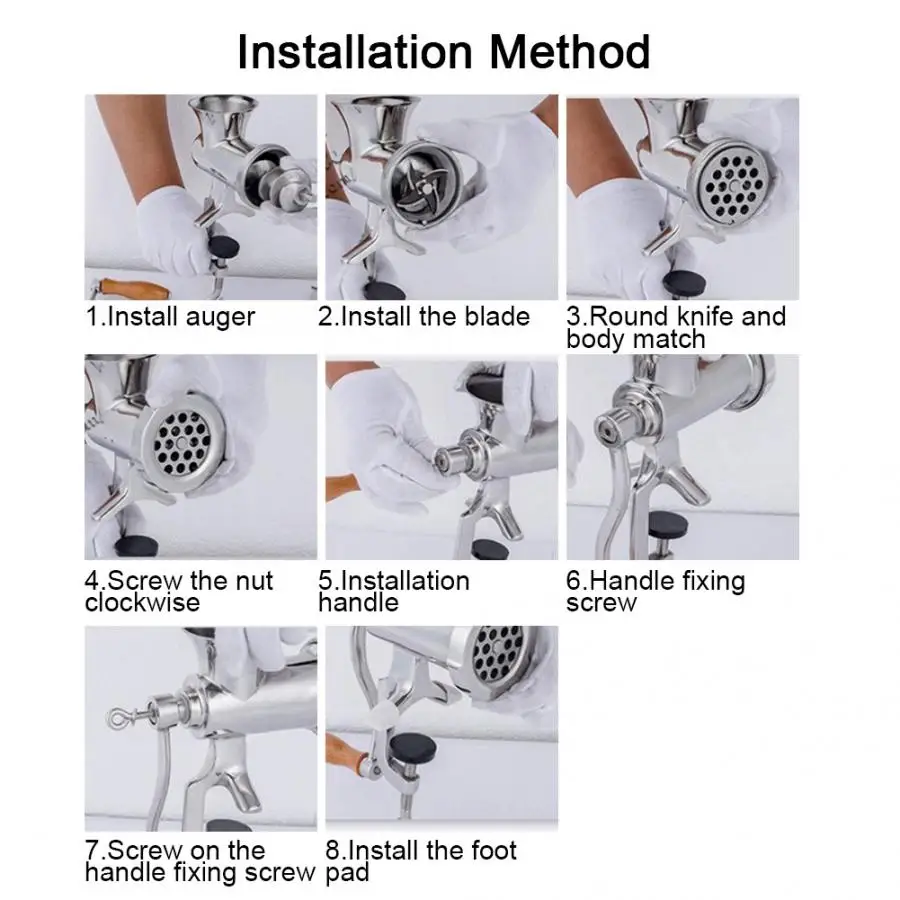 Installation Method

1.Install auger

2.Install the blade

3.Round knife and body match

4.Screw the nut clockwise

5.Installation handle

6.Handle fixing screw

7.Screw on the handle fixing screw

8.Install the foot pad