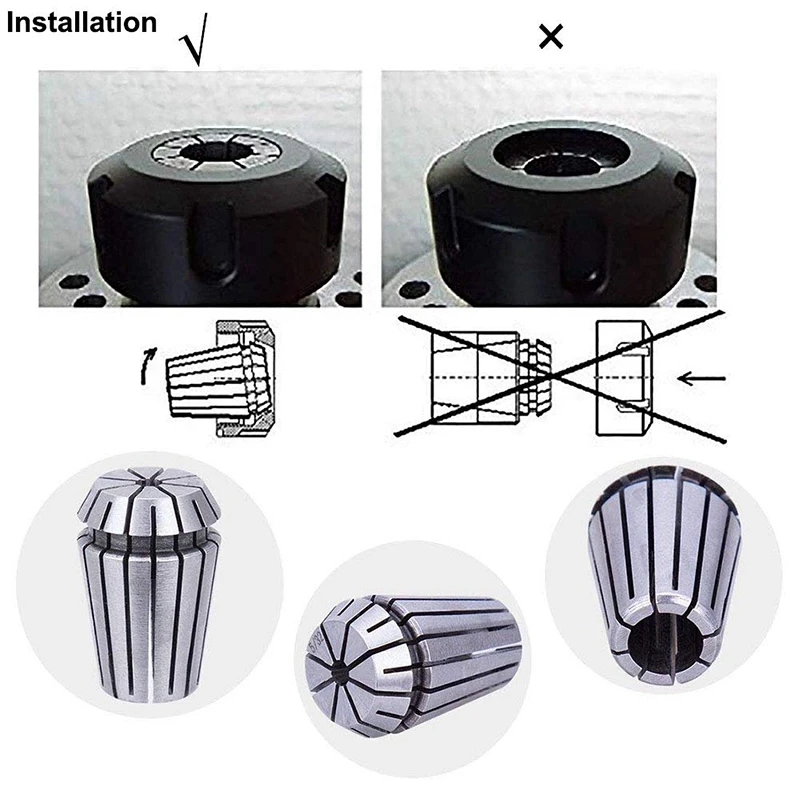 Installation √ ×