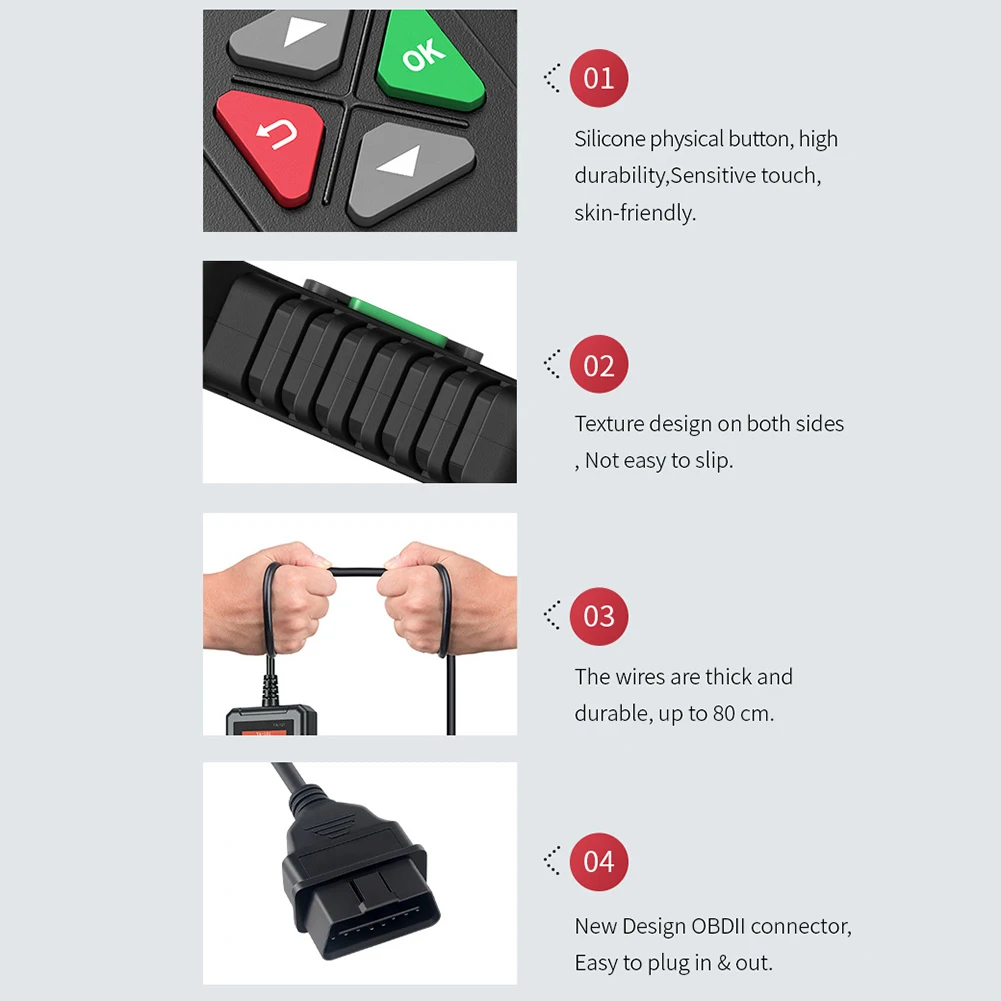 OK

01

Silicone physical button, high durability,Sensitive touch, skin-friendly.

02

Texture design on both sides , Not easy to slip.

03

The wires are thick and durable, up to 80 cm.

04

New Design OBDII connector, Easy to plug in & out.