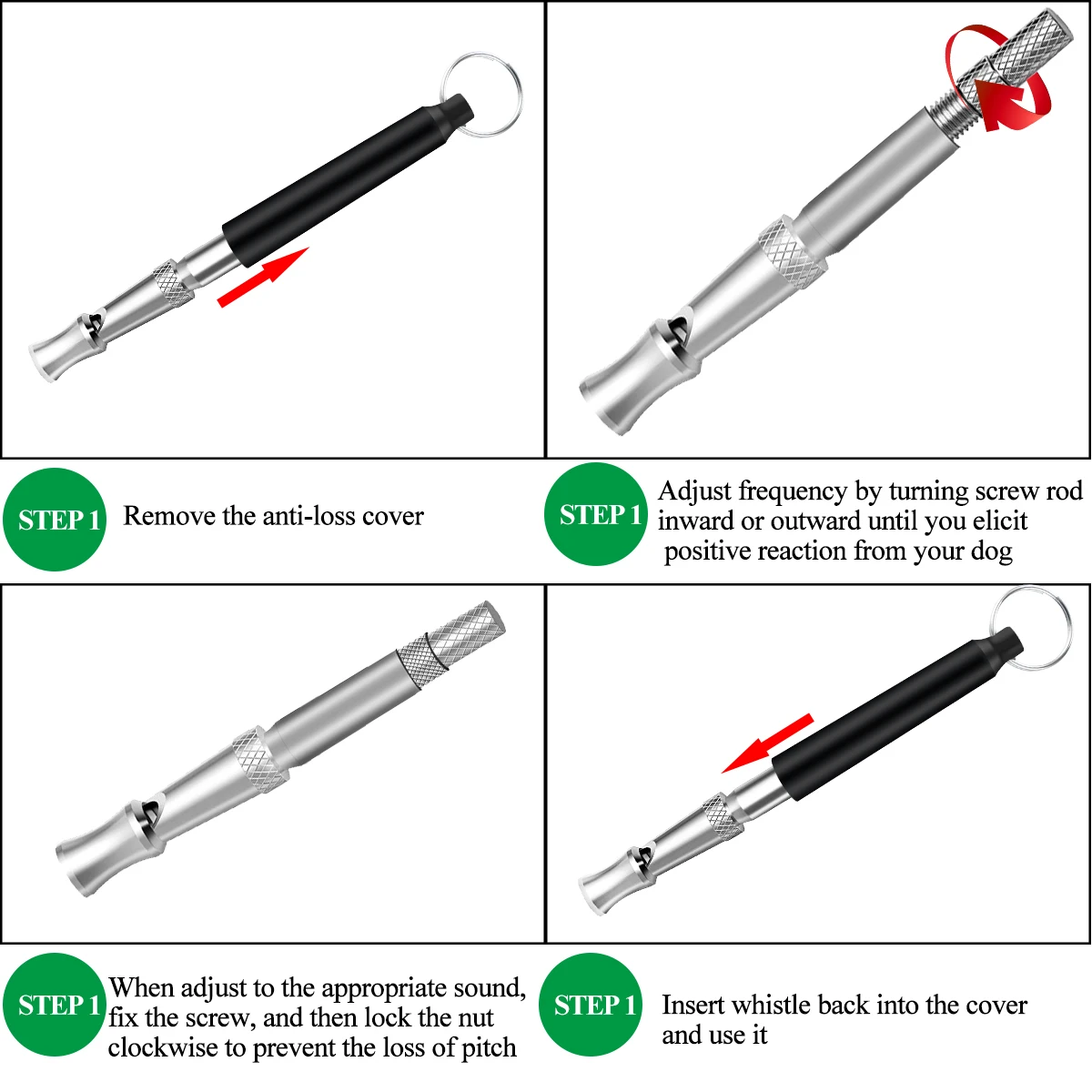 STEP 1 Remove the anti-loss cover

STEP 1 Adjust frequency by turning screw rod inward or outward until you elicit positive reaction from your dog

STEP 1 When adjust to the appropriate sound, fix the screw, and then lock the nut clockwise to prevent the loss of pitch

STEP 1 Insert whistle back into the cover and use it