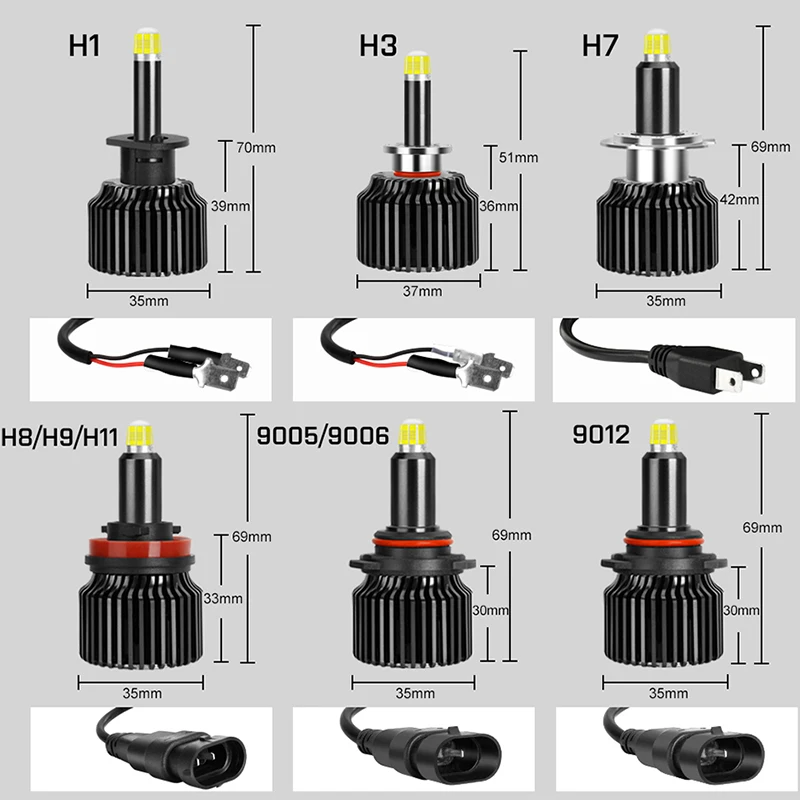 H1
70mm
39mm
35mm

H3
51mm
36mm
37mm

H7
69mm
42mm
35mm

H8/H9/H11
69mm
33mm
35mm

9005/9006
69mm
30mm
35mm

9012
69mm
30mm
35mm