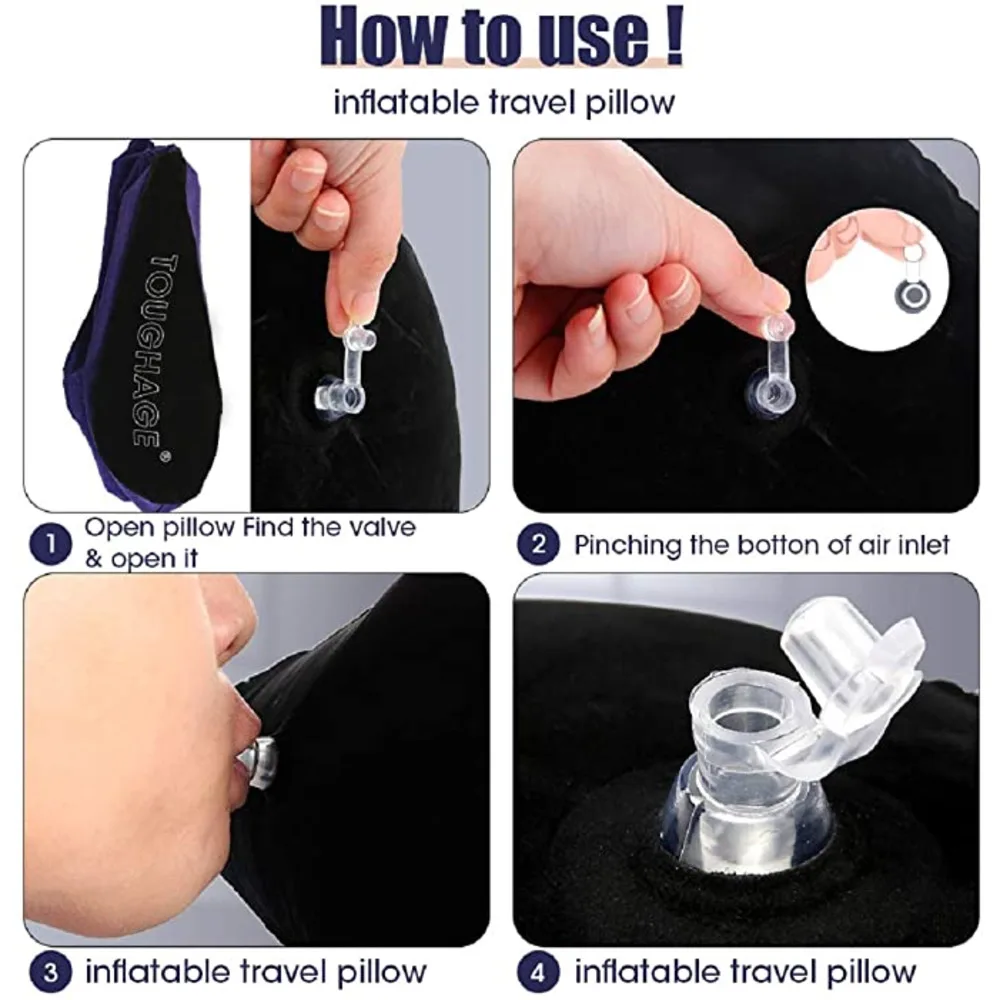 How to use !

inflatable travel pillow

TOUGHAGE®

1 Open pillow Find the valve & open it

2 Pinching the botton of air inlet

3 inflatable travel pillow

4 inflatable travel pillow