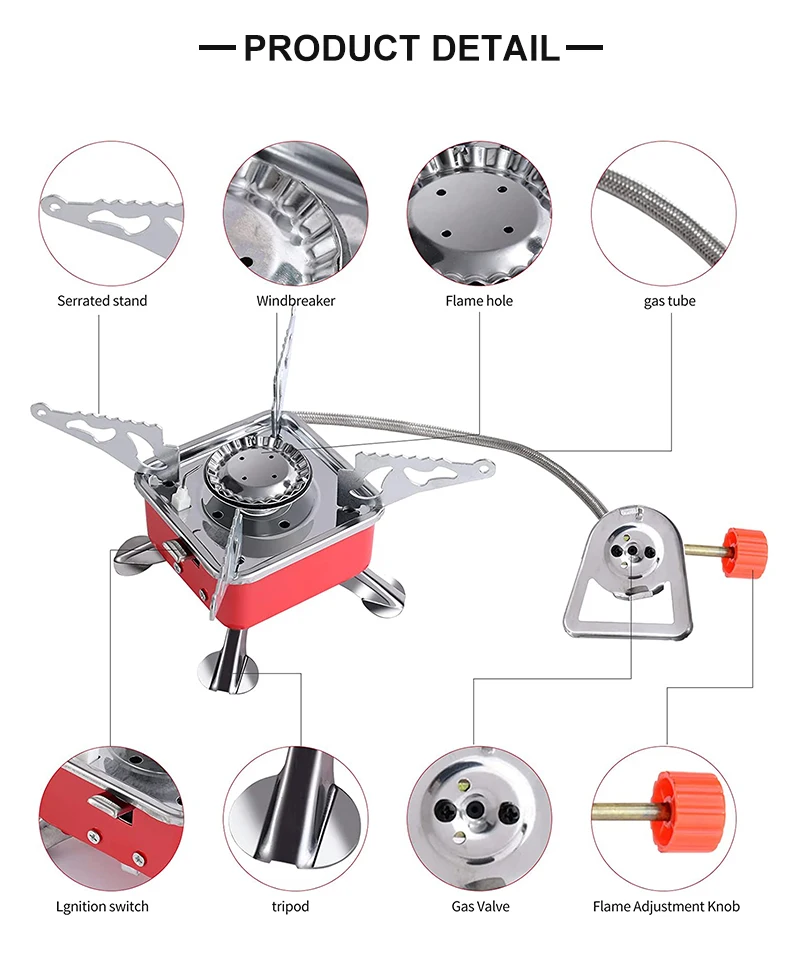 PRODUCT DETAIL

Serrated stand

Windbreaker

Flame hole

gas tube

Lgnition switch

tripod

Gas Valve

Flame Adjustment Knob