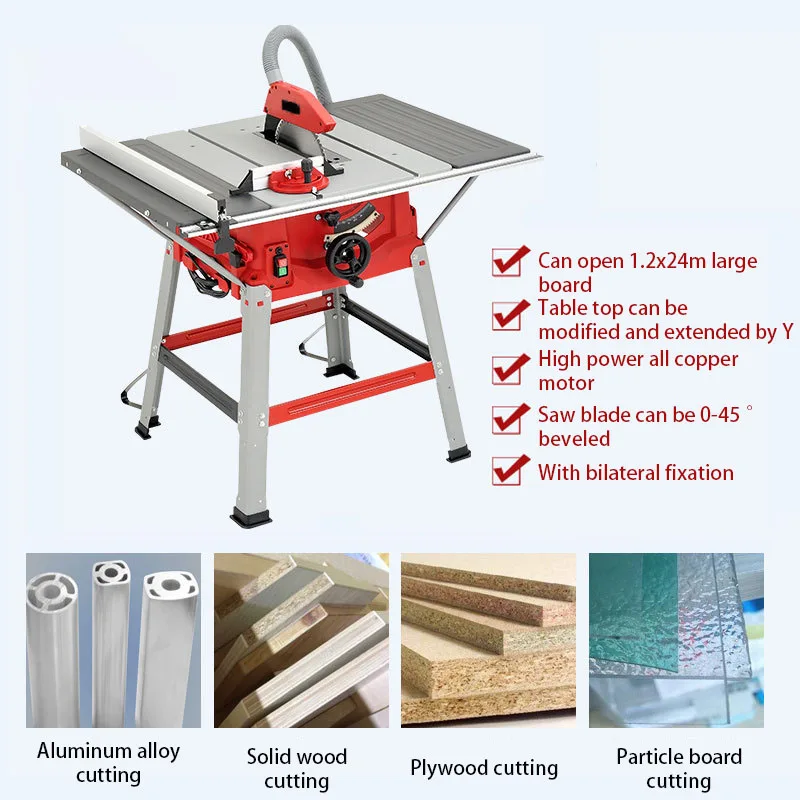 Can open 1.2x24m large board

Table top can be modified and extended by Y

High power all copper motor

Saw blade can be 0-45 ° beveled

With bilateral fixation

Aluminum alloy cutting

Solid wood cutting

Plywood cutting

Particle board cutting