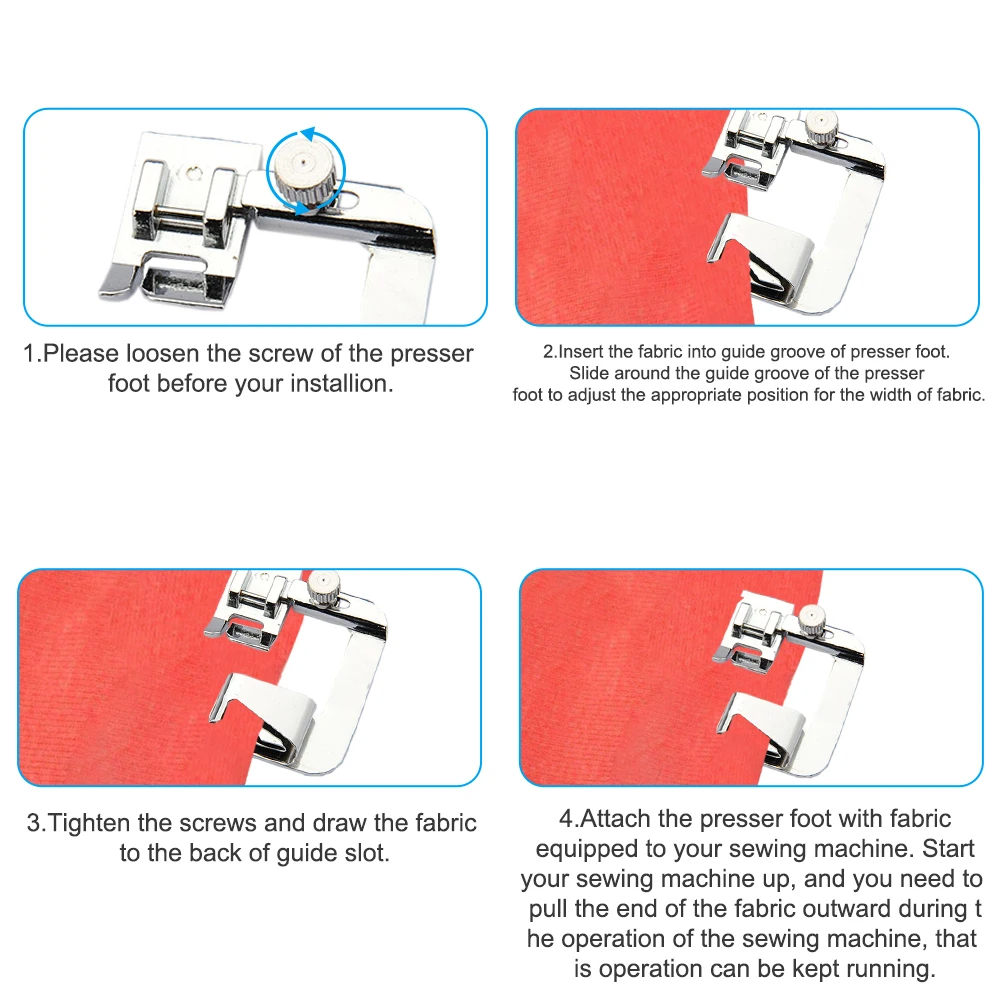 1.Please loosen the screw of the presser foot before your installion.

2.Insert the fabric into guide groove of presser foot. Slide around the guide groove of the presser foot to adjust the appropriate position for the width of fabric.

3.Tighten the screws and draw the fabric to the back of guide slot.

4.Attach the presser foot with fabric equipped to your sewing machine. Start your sewing machine up, and you need to pull the end of the fabric outward during t he operation of the sewing machine, that is operation can be kept running.