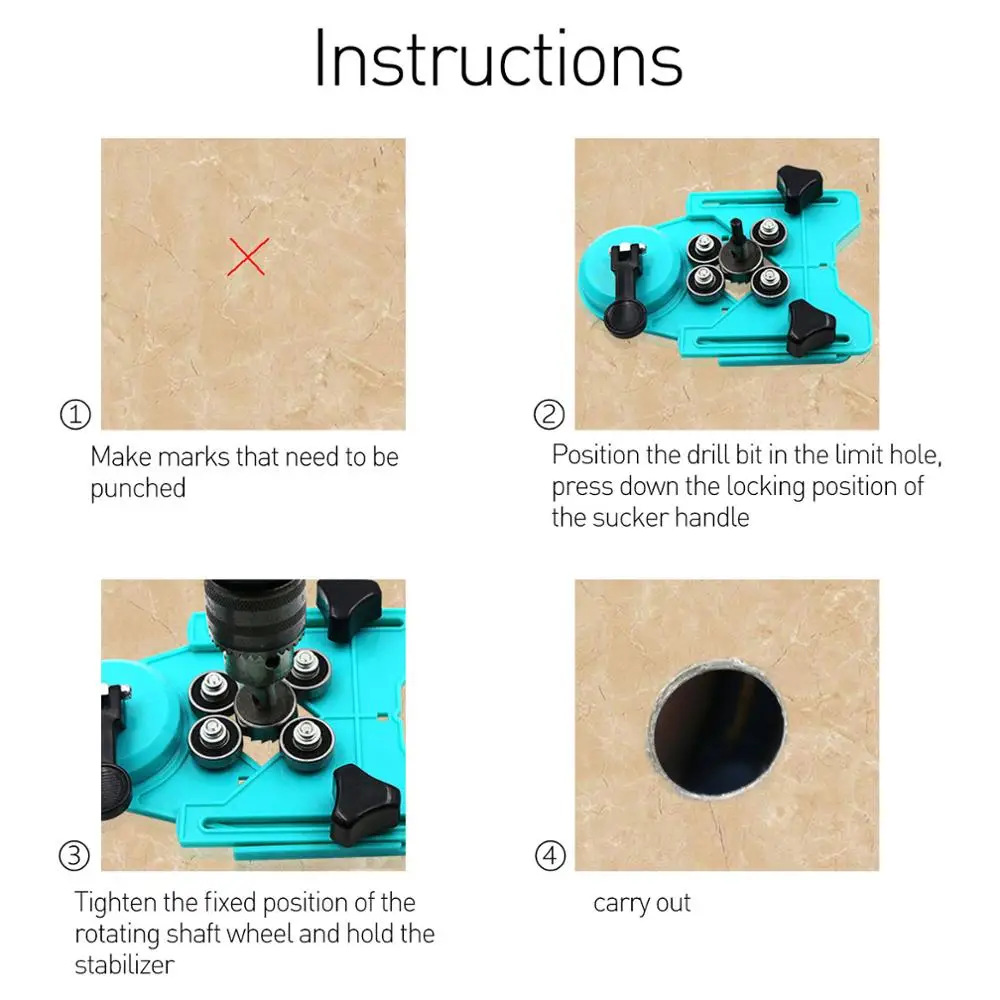 Instructions

①
Make marks that need to be punched

②
Position the drill bit in the limit hole, press down the locking position of the sucker handle

③
Tighten the fixed position of the rotating shaft wheel and hold the stabilizer

④
carry out