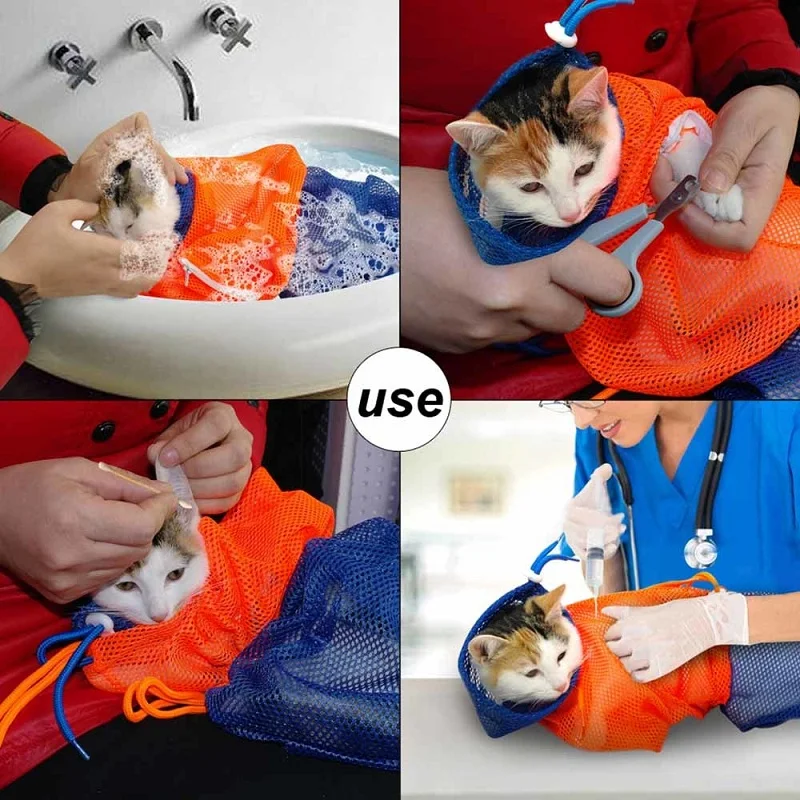 use