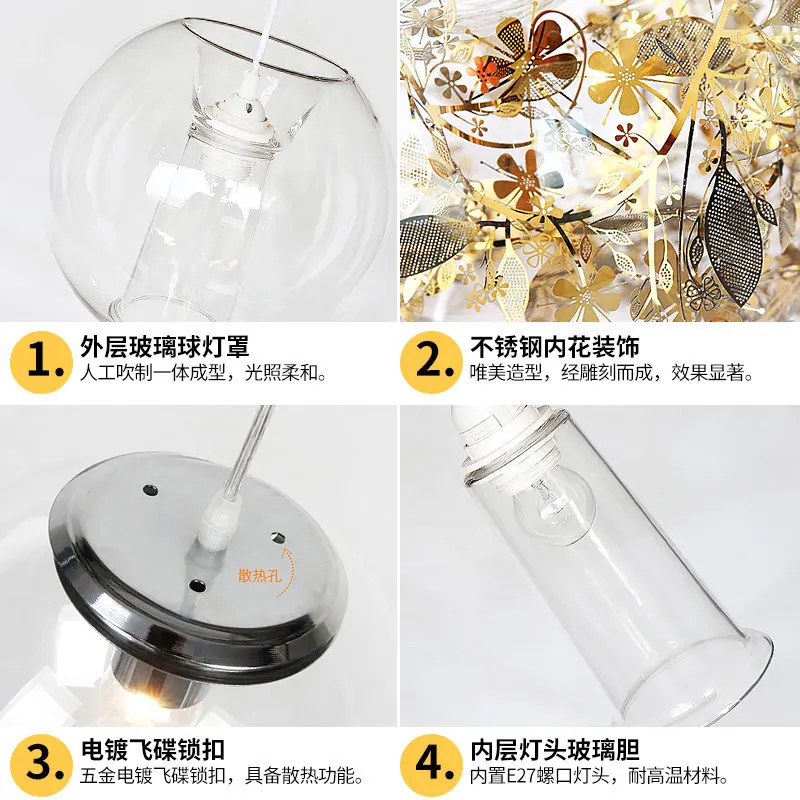 1. 外层玻璃球灯罩
人工吹制一体成型，光照柔和。

2. 不锈钢内花装饰
唯美造型，经雕刻而成，效果显著。

散热孔

3. 电镀飞碟锁扣
五金电镀飞碟锁扣，具备散热功能。

4. 内层灯头玻璃胆
内置E27螺口灯头，耐高温材料。