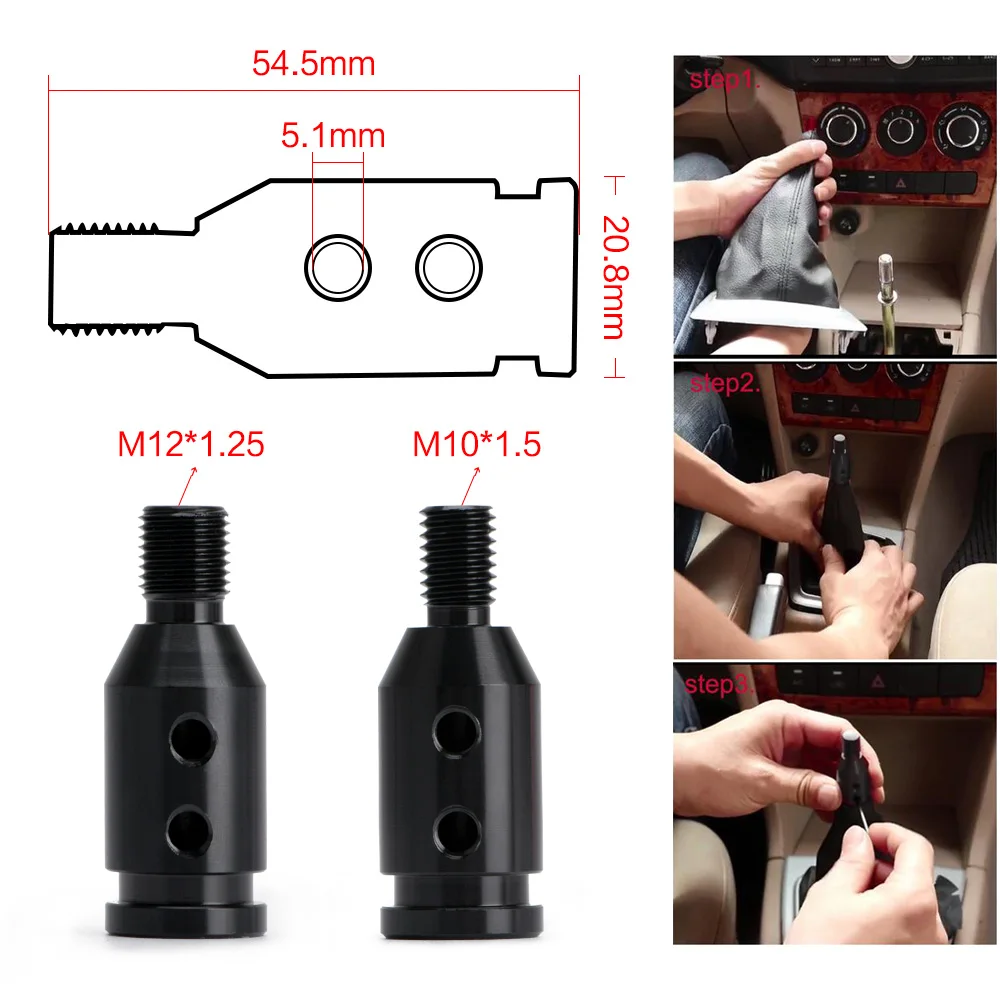 54.5mm

5.1mm

20.8mm

M12*1.25

M10*1.5

step1.

step2.

step3.