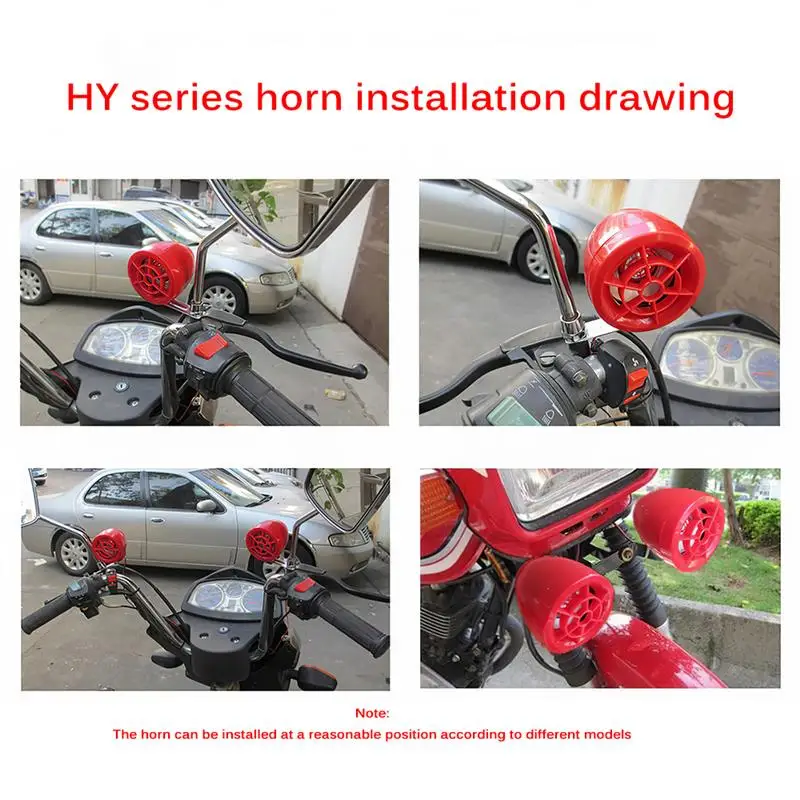 HY series horn installation drawing

Note:
The horn can be installed at a reasonable position according to different models