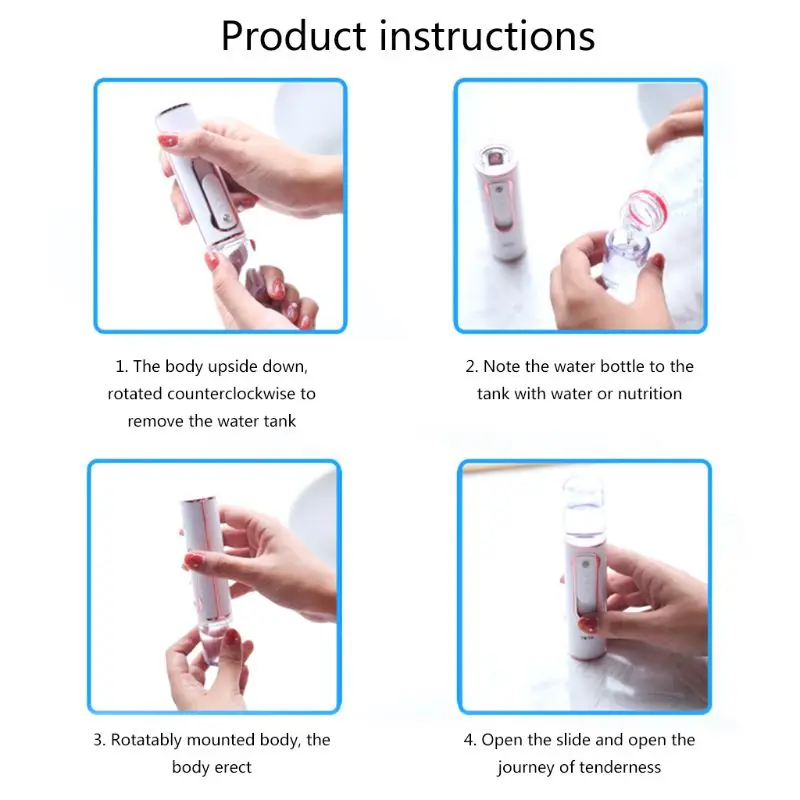 Product instructions

1. The body upside down, rotated counterclockwise to remove the water tank

2. Note the water bottle to the tank with water or nutrition

3. Rotatably mounted body, the body erect

4. Open the slide and open the journey of tenderness