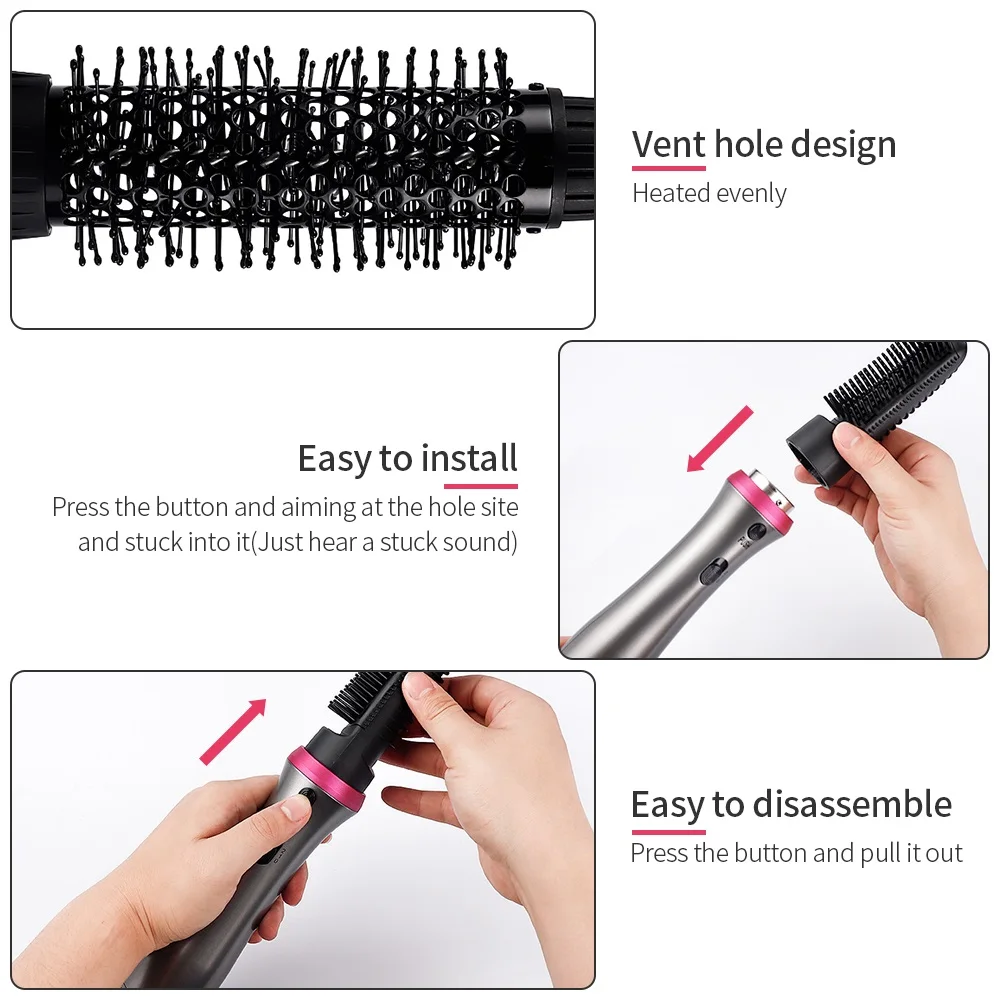 Vent hole design
Heated evenly

Easy to install
Press the button and aiming at the hole site and stuck into it(Just hear a stuck sound)

Easy to disassemble
Press the button and pull it out