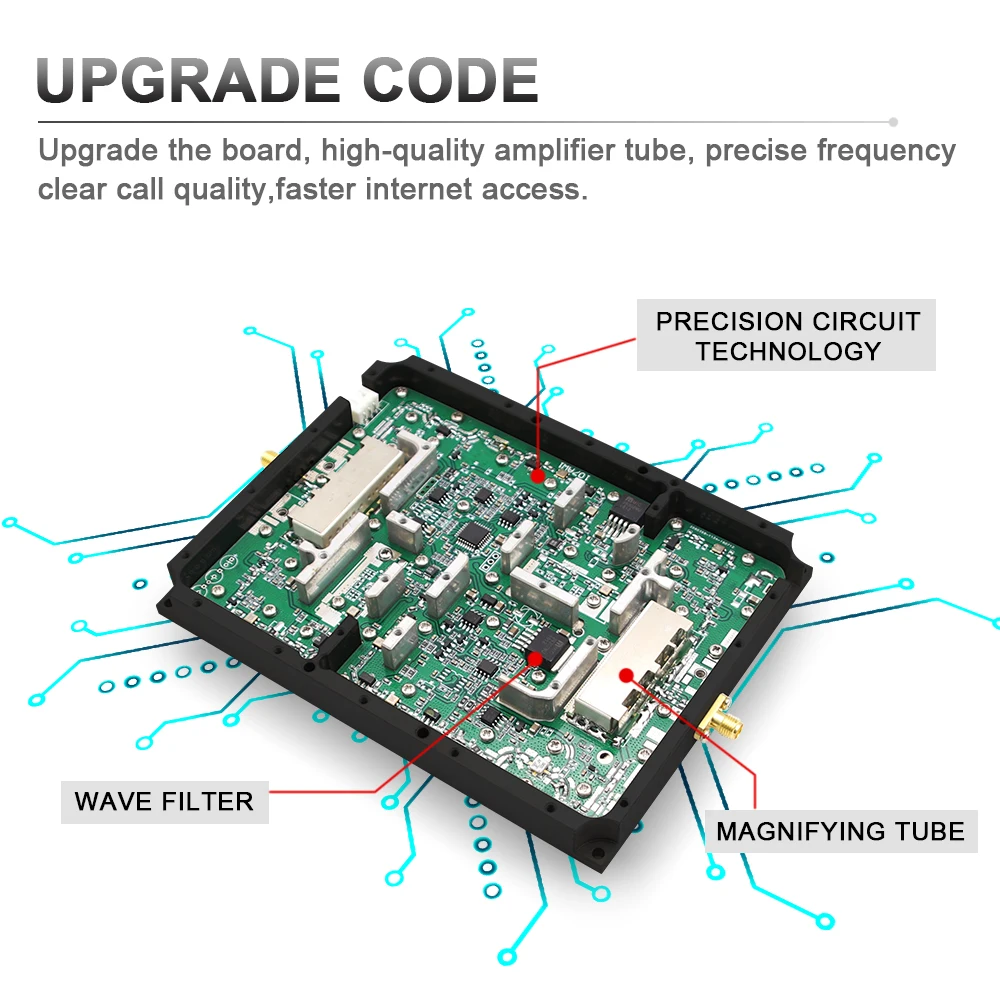 UPGRADE CODE

Upgrade the board, high-quality amplifier tube, precise frequency clear call quality,faster internet access.

PRECISION CIRCUIT TECHNOLOGY

WAVE FILTER

MAGNIFYING TUBE