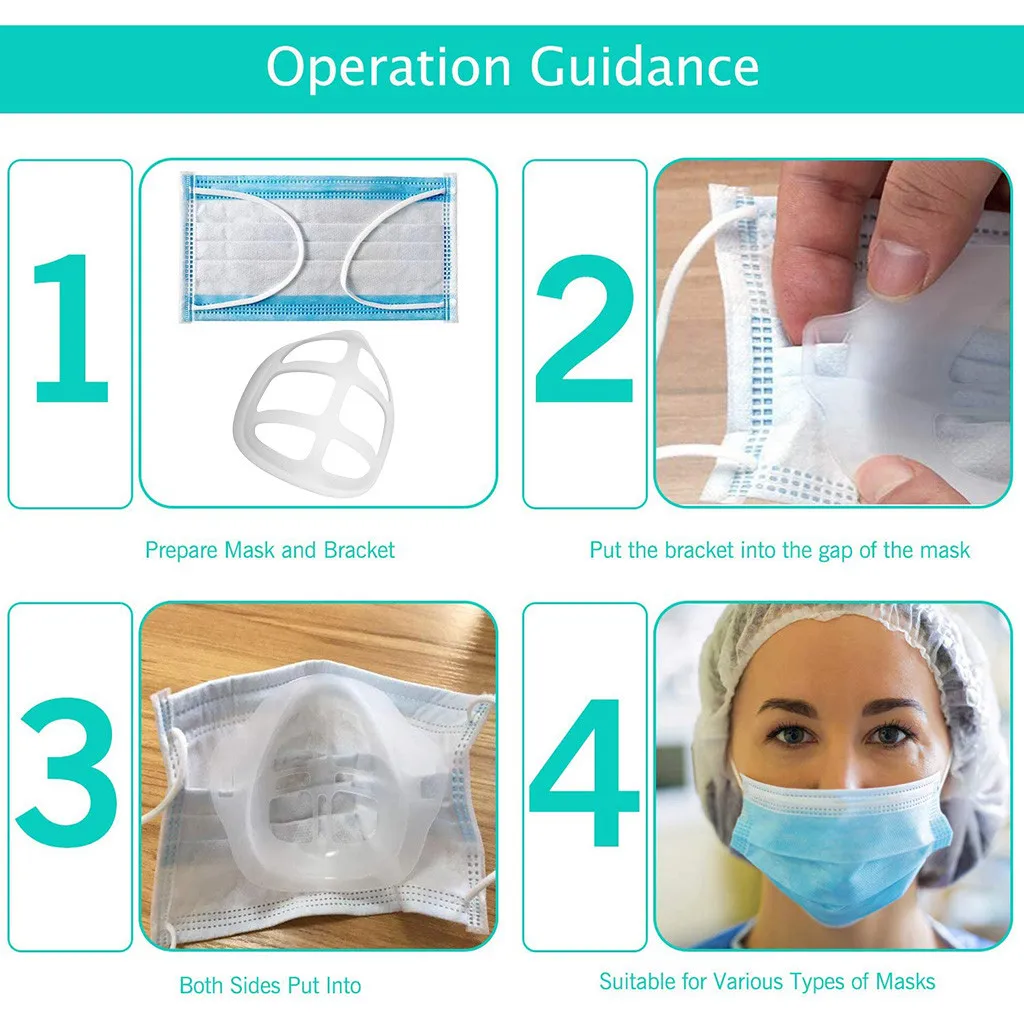 Operation Guidance

1

Prepare Mask and Bracket

2

Put the bracket into the gap of the mask

3

Both Sides Put Into

4

Suitable for Various Types of Masks