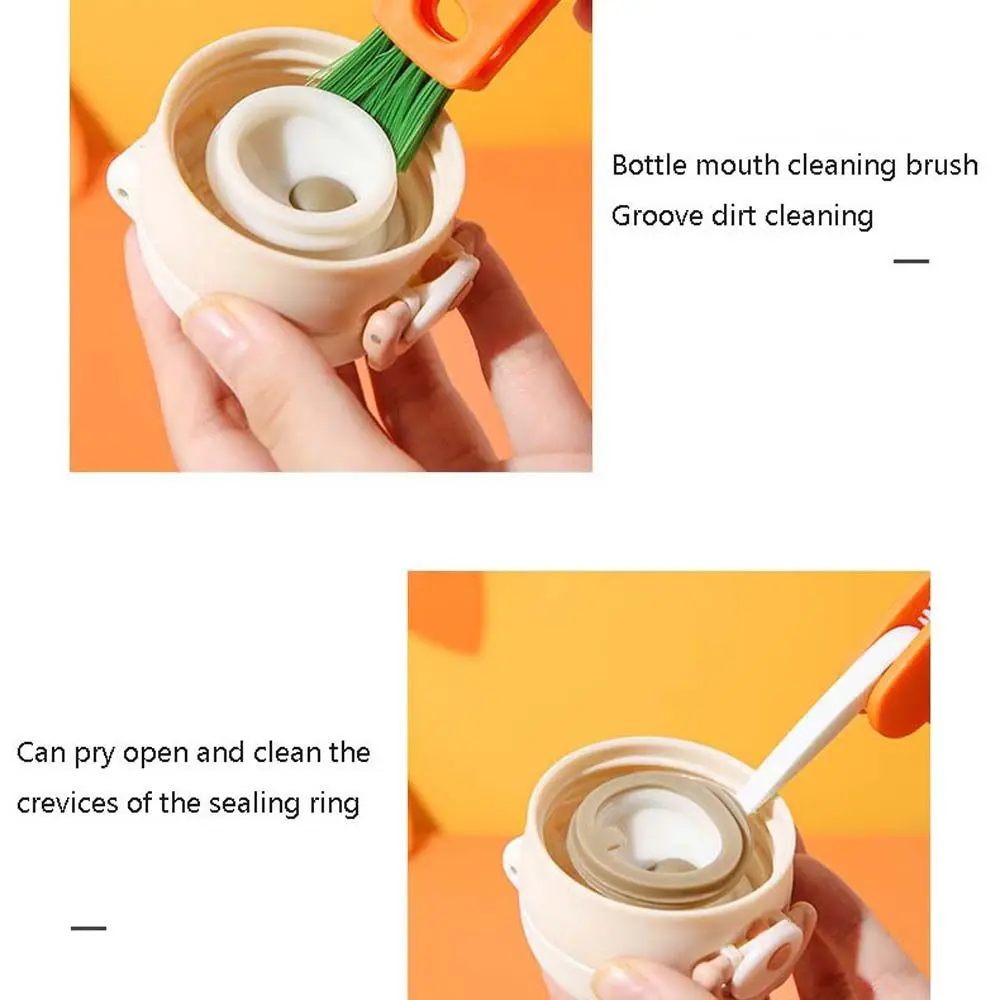 Bottle mouth cleaning brush
Groove dirt cleaning

Can pry open and clean the
crevices of the sealing ring