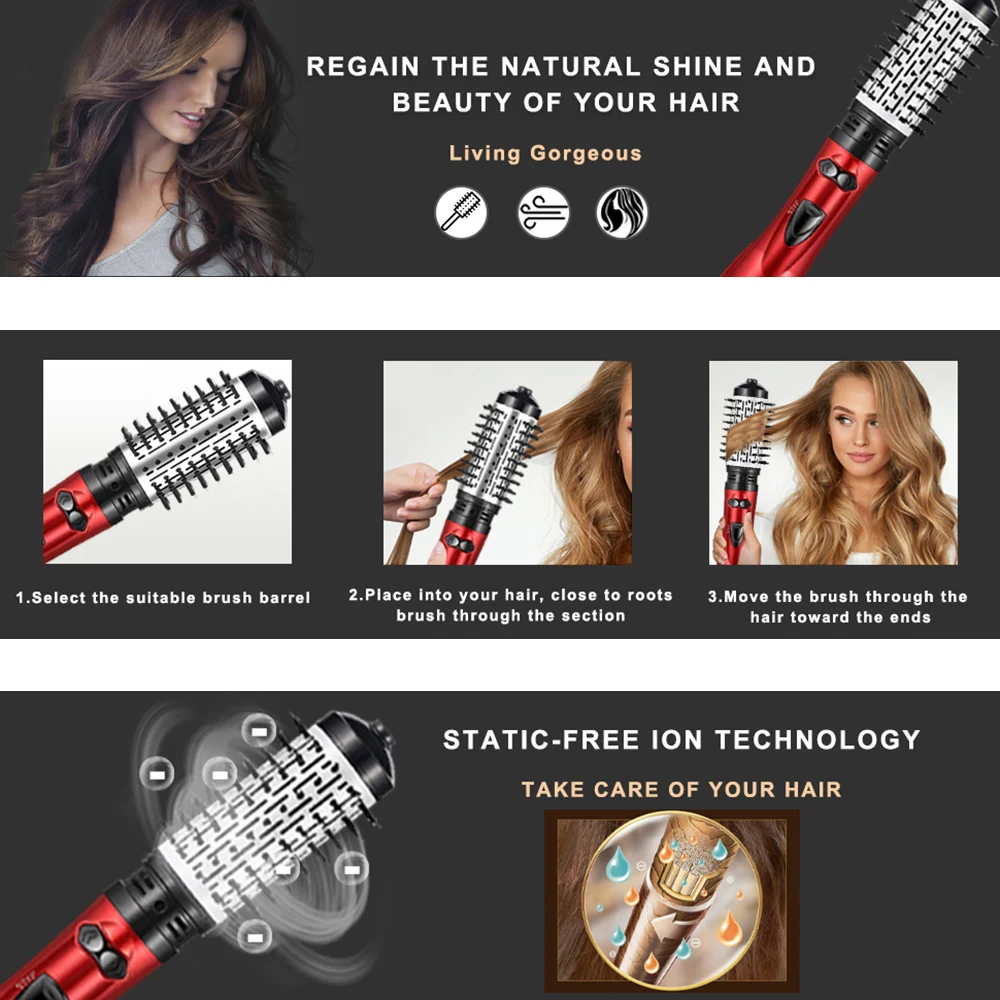 REGAIN THE NATURAL SHINE AND BEAUTY OF YOUR HAIR

Living Gorgeous

1.Select the suitable brush barrel

2.Place into your hair, close to roots brush through the section

3.Move the brush through the hair toward the ends

STATIC-FREE ION TECHNOLOGY

TAKE CARE OF YOUR HAIR