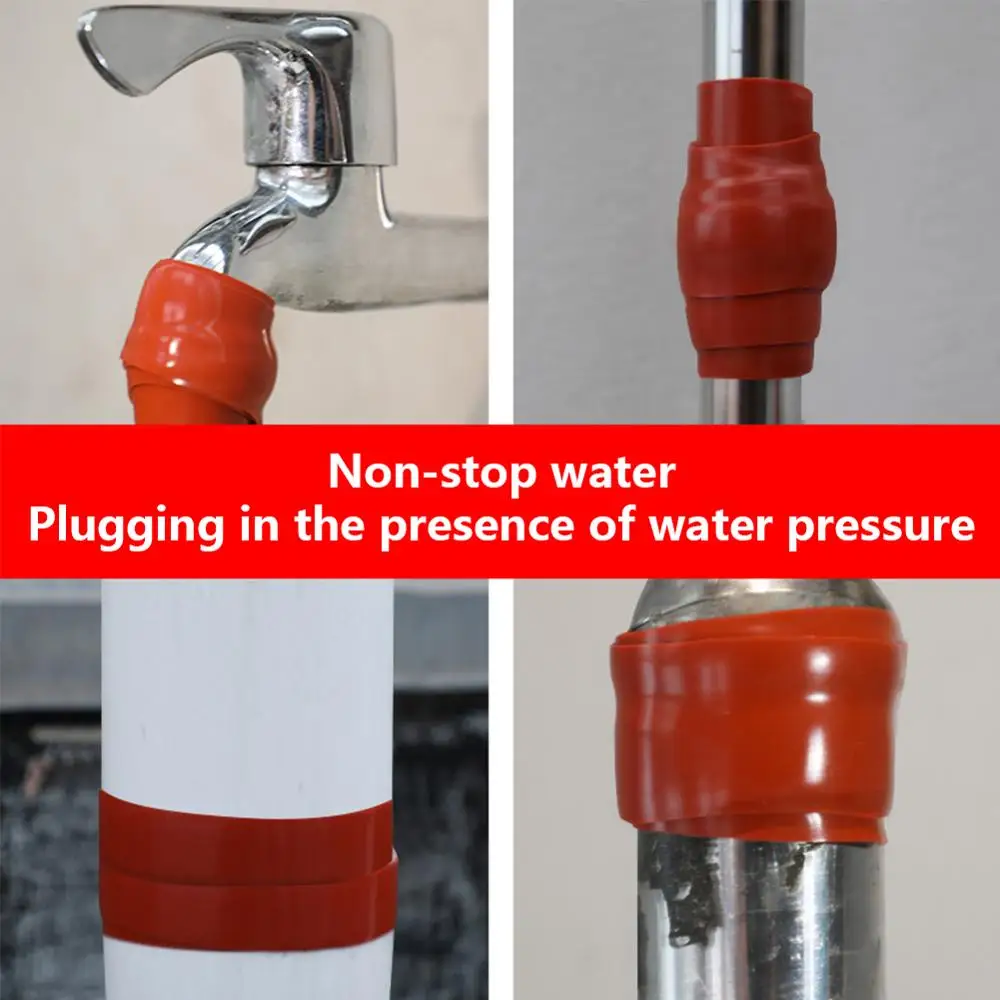 Non-stop water
Plugging in the presence of water pressure