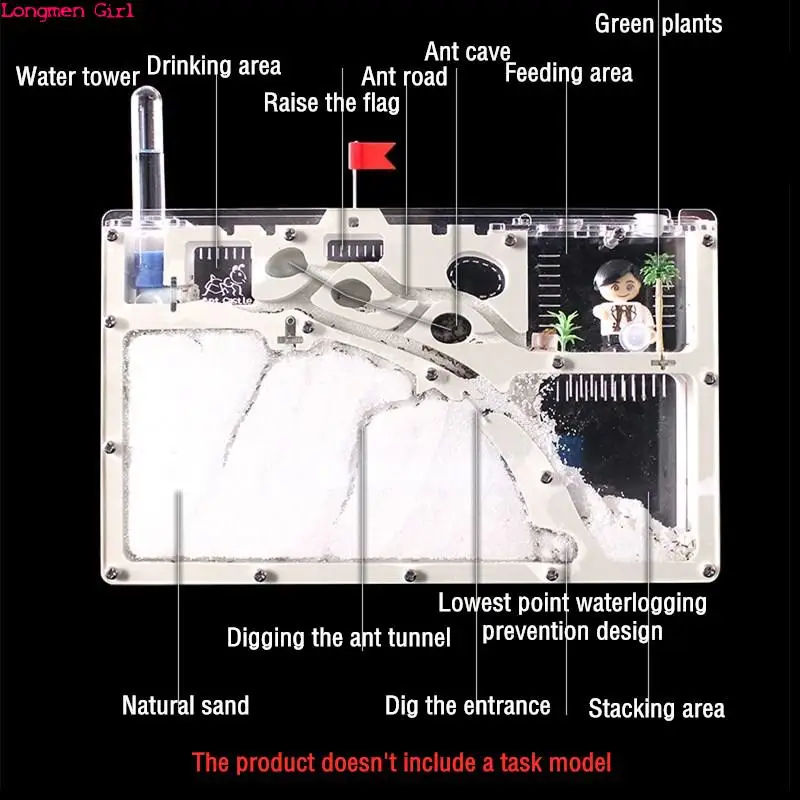 Longmen Girl

Green plants

Ant cave

Water tower

Drinking area

Ant road

Feeding area

Raise the flag

Ant Castle

Lowest point waterlogging prevention design

Digging the ant tunnel

Natural sand

Dig the entrance

Stacking area

The product doesn't include a task model