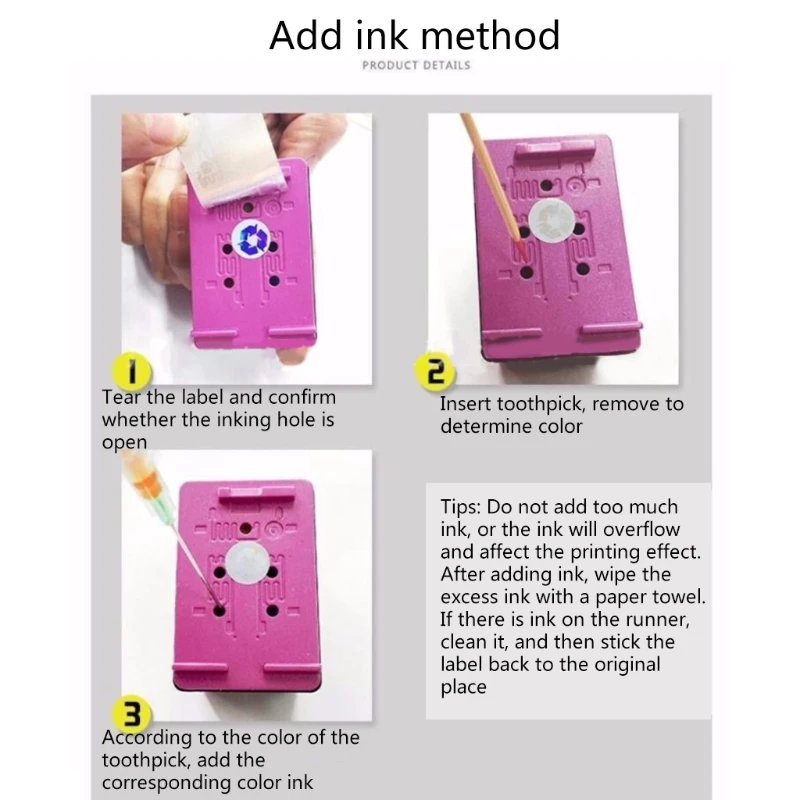 Add ink method

PRODUCT DETAILS

1
Tear the label and confirm whether the inking hole is open

2
Insert toothpick, remove to determine color

3
According to the color of the toothpick, add the corresponding color ink

Tips: Do not add too much ink, or the ink will overflow and affect the printing effect. After adding ink, wipe the excess ink with a paper towel. If there is ink on the runner, clean it, and then stick the label back to the original place