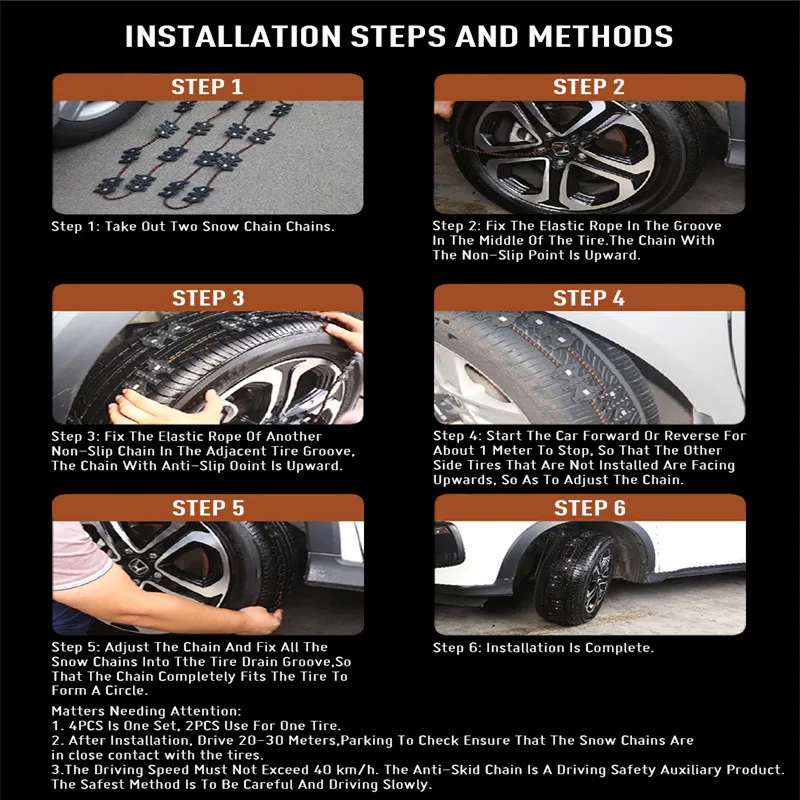 INSTALLATION STEPS AND METHODS

STEP 1

Step 1: Take Out Two Snow Chain Chains.

STEP 2

Step 2: Fix The Elastic Rope In The Groove In The Middle Of The Tire.The Chain With The Non-Slip Point Is Upward.

STEP 3

Step 3: Fix The Elastic Rope Of Another Non-Slip Chain In The Adjacent Tire Groove, The Chain With Anti-Slip Ooint Is Upward.

STEP 4

Step 4: Start The Car Forward Or Reverse For About 1 Meter To Stop, So That The Other Side Tires That Are Not Installed Are Facing Upwards, So As To Adjust The Chain.

STEP 5

Step 5: Adjust The Chain And Fix All The Snow Chains Into Tthe Tire Drain Groove,So That The Chain Completely Fits The Tire To Form A Circle.

STEP 6

Step 6: Installation Is Complete.

Matters Needing Attention:
1. 4PCS Is One Set, 2PCS Use For One Tire.
2. After Installation, Drive 20-30 Meters,Parking To Check Ensure That The Snow Chains Are in close contact with the tires.
3.The Driving Speed Must Not Exceed 40 km/h. The Anti-Skid Chain Is A Driving Safety Auxiliary Product. The Safest Method Is To Be Careful And Driving Slowly.