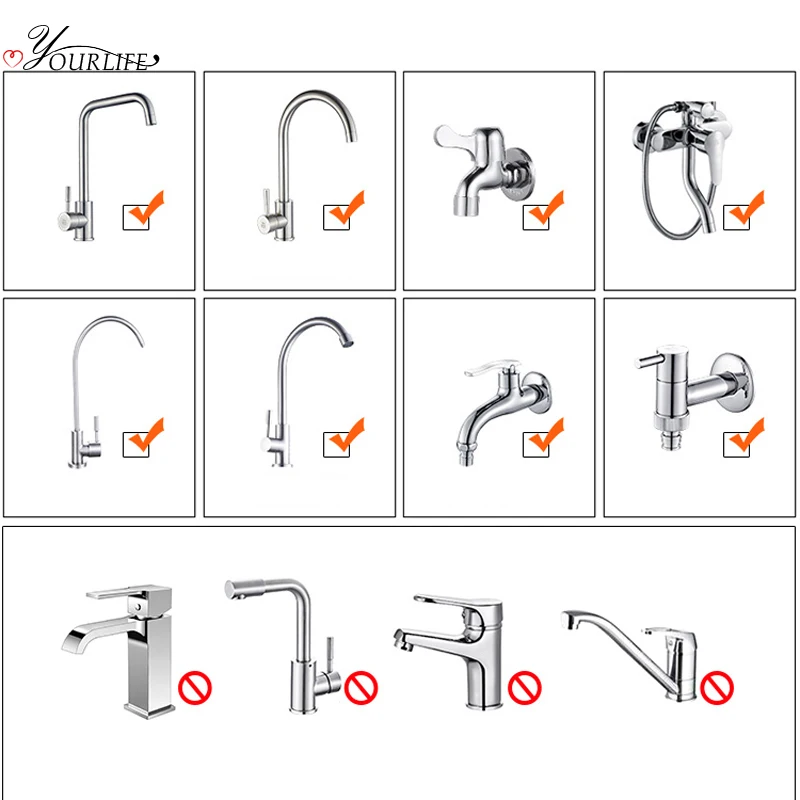 YOURLIFE