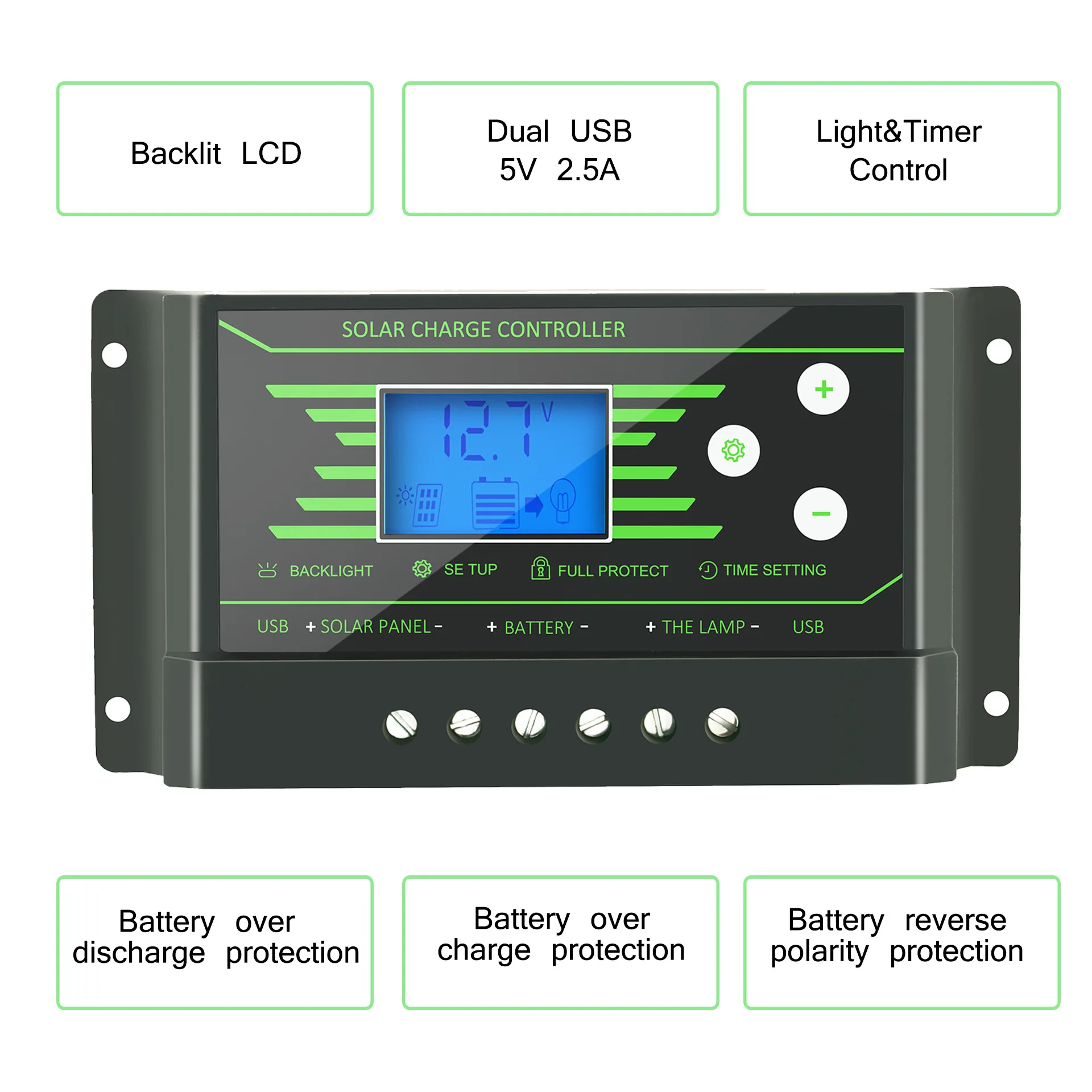 Backlit LCD

Dual USB
5V 2.5A

Light&Timer
Control

SOLAR CHARGE CONTROLLER

12.7 V

+

−

BACKLIGHT SE TUP FULL PROTECT TIME SETTING

USB + SOLAR PANEL − + BATTERY − + THE LAMP − USB

Battery over
discharge protection

Battery over
charge protection

Battery reverse
polarity protection