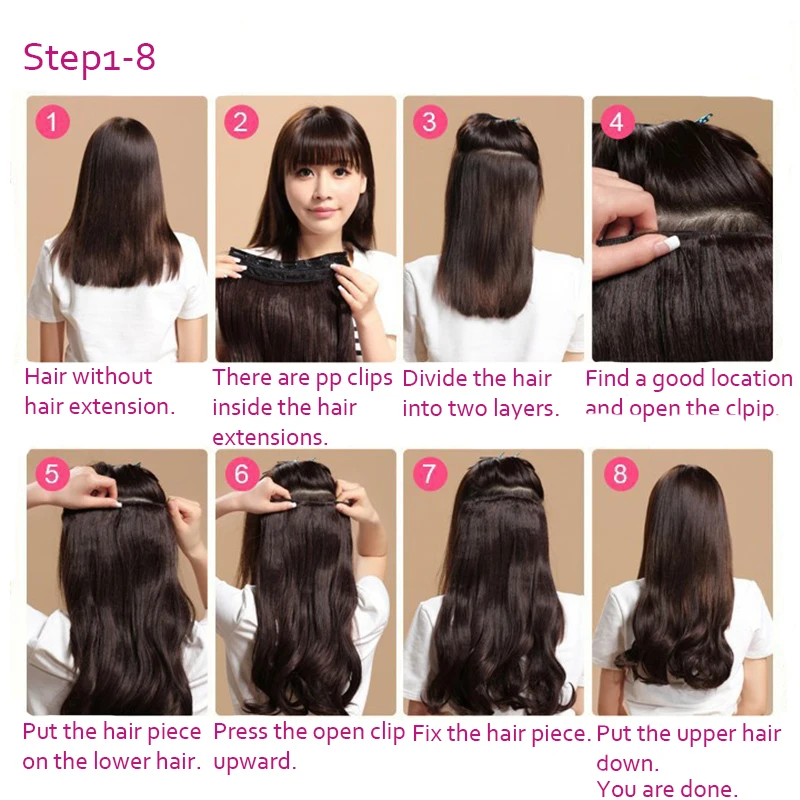 Step1-8

1

Hair without hair extension.

2

There are pp clips inside the hair extensions.

3

Divide the hair into two layers.

4

Find a good location and open the clpip.

5

Put the hair piece on the lower hair.

6

Press the open clip upward.

7

Fix the hair piece.

8

Put the upper hair down.
You are done.