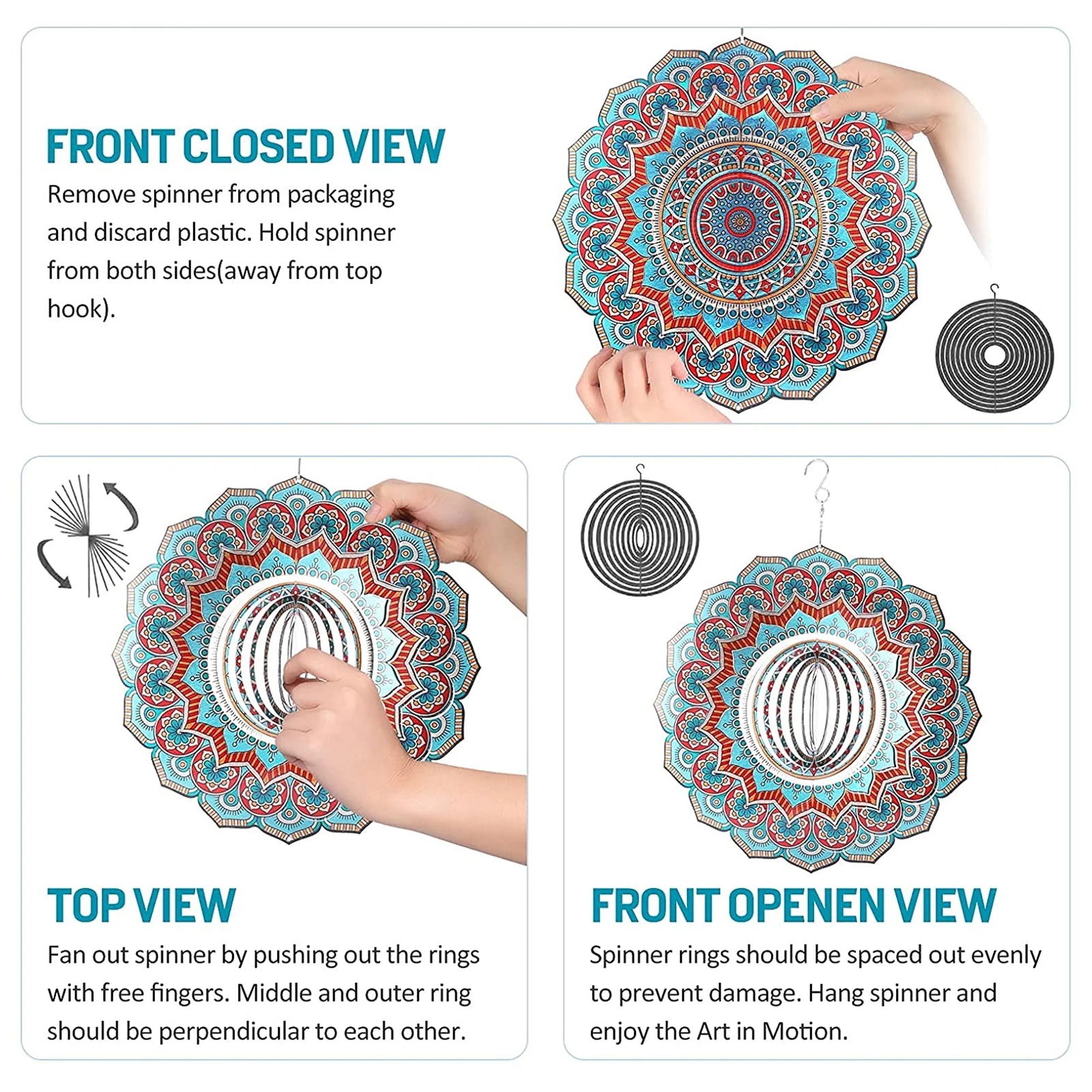 FRONT CLOSED VIEW

Remove spinner from packaging and discard plastic. Hold spinner from both sides(away from top hook).

TOP VIEW

Fan out spinner by pushing out the rings with free fingers. Middle and outer ring should be perpendicular to each other.

FRONT OPENEN VIEW

Spinner rings should be spaced out evenly to prevent damage. Hang spinner and enjoy the Art in Motion.