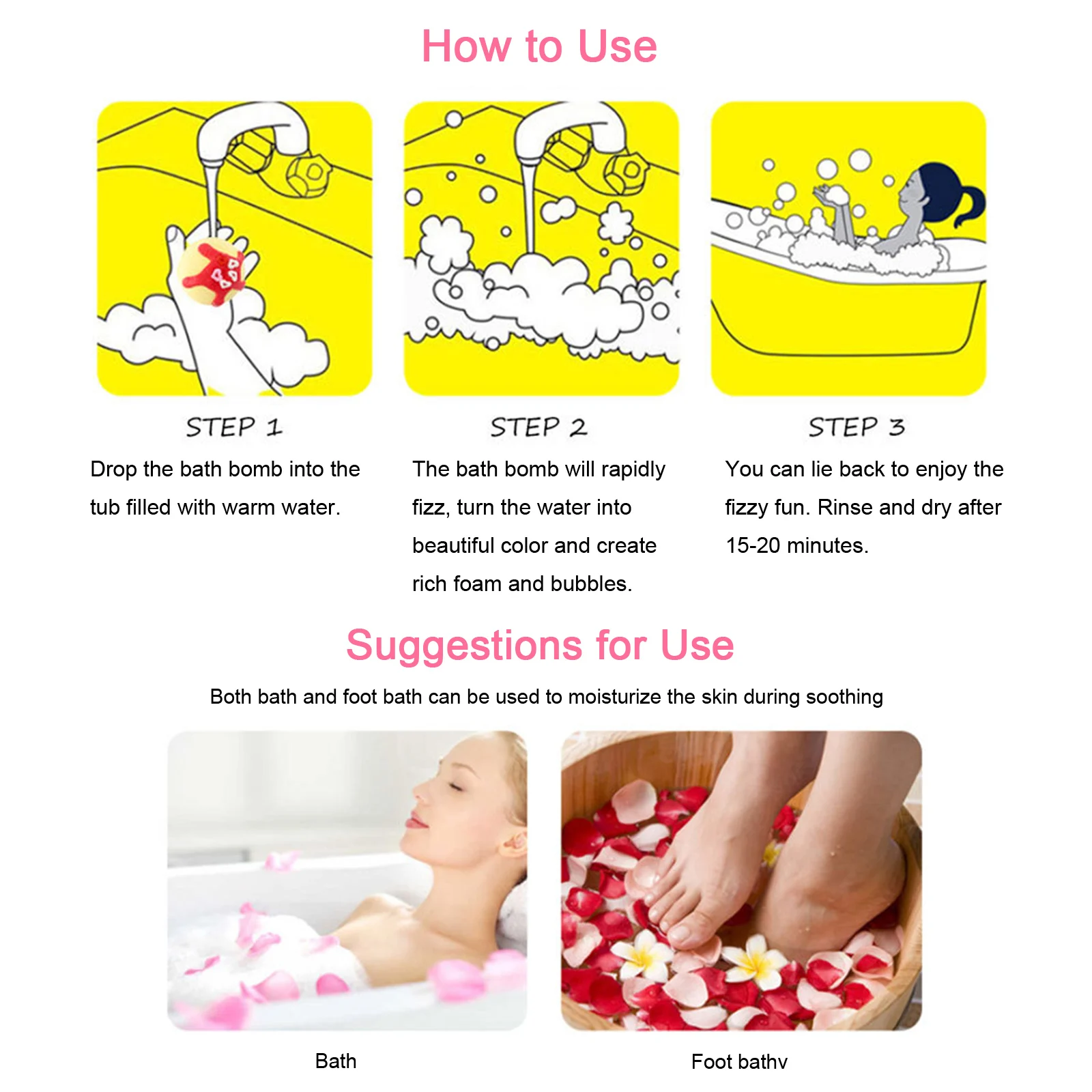 How to Use

STEP 1
Drop the bath bomb into the tub filled with warm water.

STEP 2
The bath bomb will rapidly fizz, turn the water into beautiful color and create rich foam and bubbles.

STEP 3
You can lie back to enjoy the fizzy fun. Rinse and dry after 15-20 minutes.

Suggestions for Use

Both bath and foot bath can be used to moisturize the skin during soothing

Bath

Foot bathv