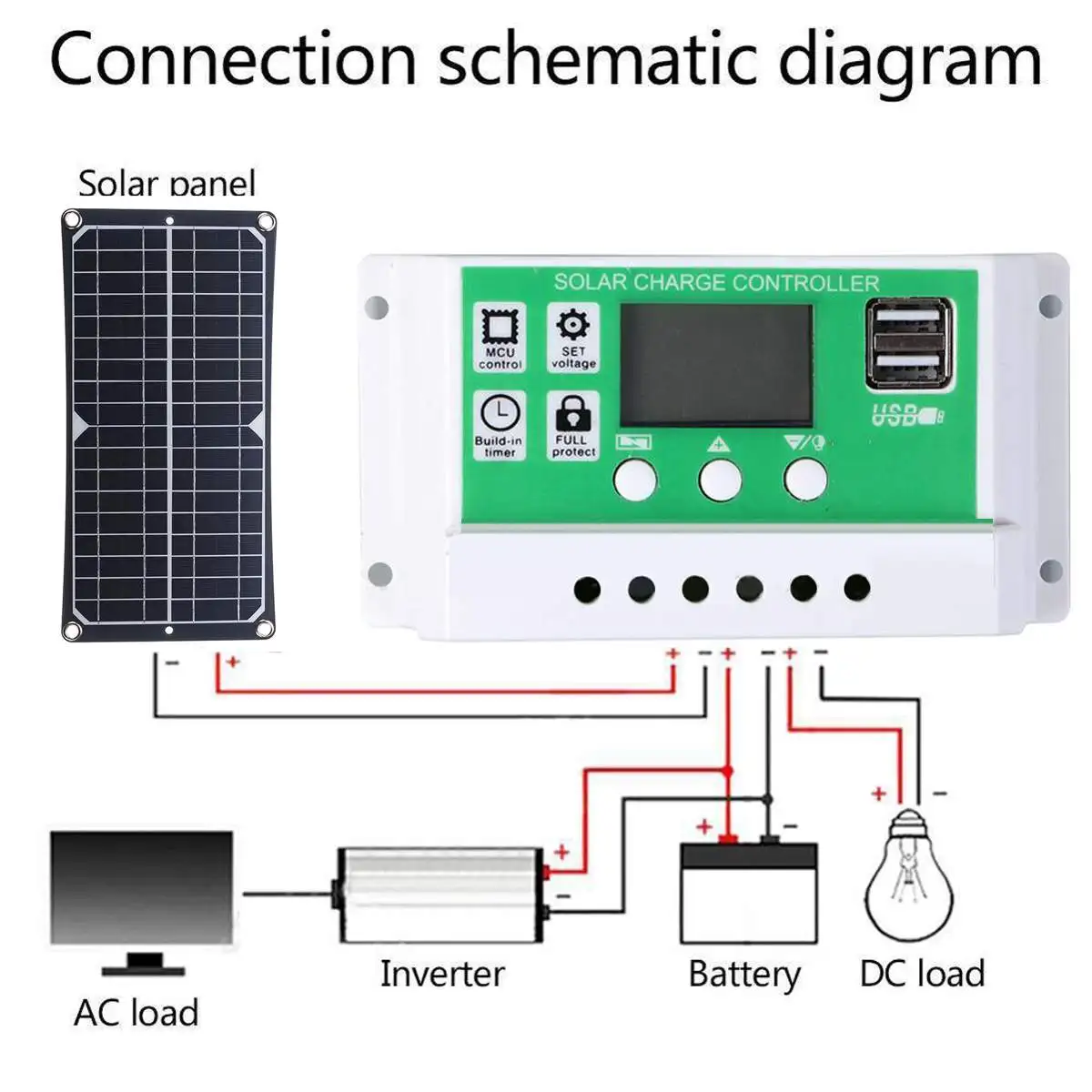 Connection schematic diagram

Solar panel

SOLAR CHARGE CONTROLLER

MCU control

SET voltage

Build-in timer

FULL protect

USB

- +

+ - + - + -

+ -

+ -

+ -

AC load

Inverter

Battery

DC load