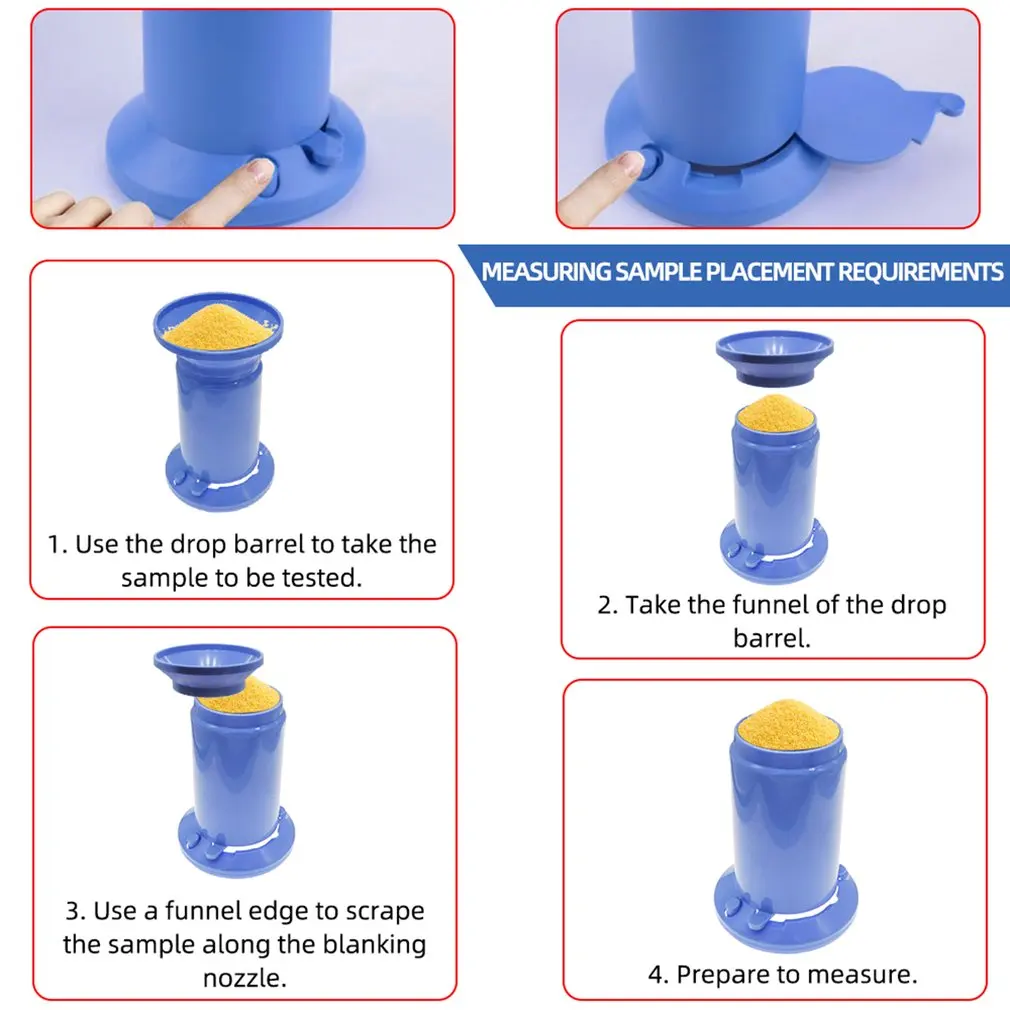 MEASURING SAMPLE PLACEMENT REQUIREMENTS

1. Use the drop barrel to take the sample to be tested.

2. Take the funnel of the drop barrel.

3. Use a funnel edge to scrape the sample along the blanking nozzle.

4. Prepare to measure.