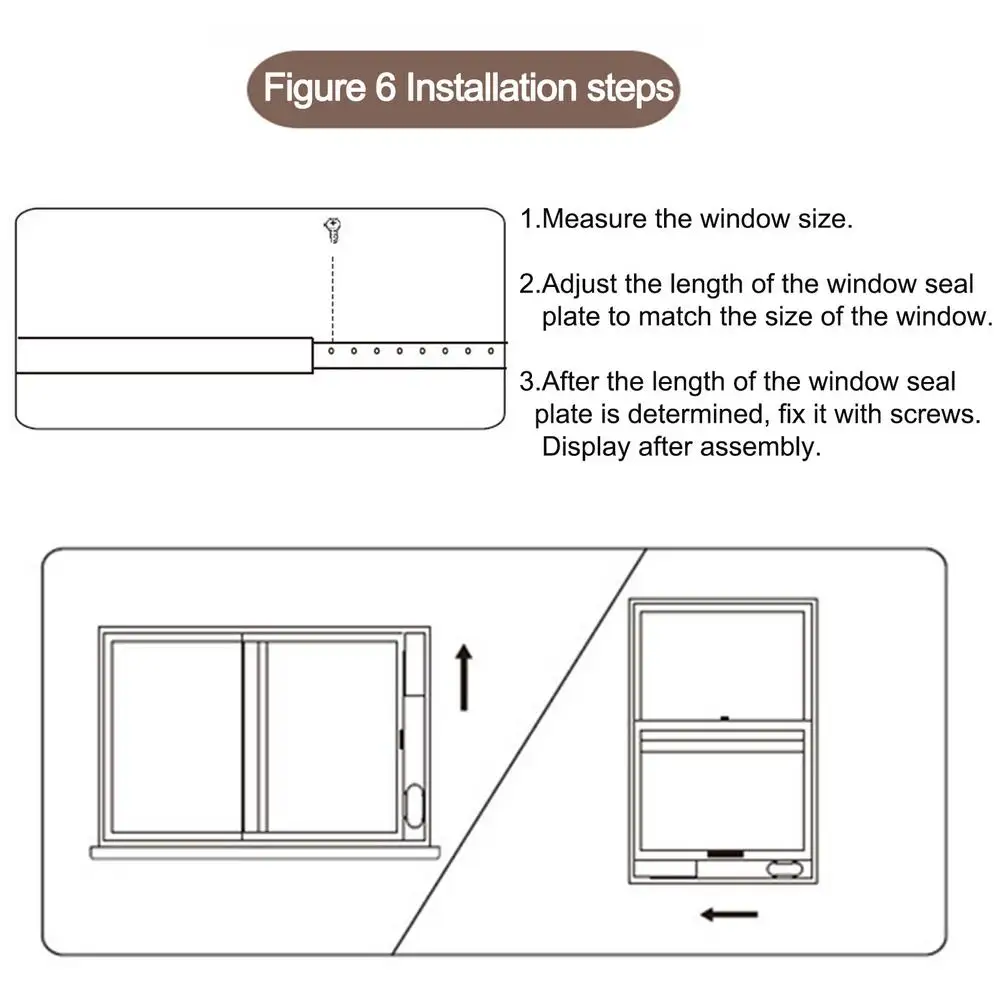 Figure 6 Installation steps

1.Measure the window size.

2.Adjust the length of the window seal plate to match the size of the window.

3.After the length of the window seal plate is determined, fix it with screws. Display after assembly.