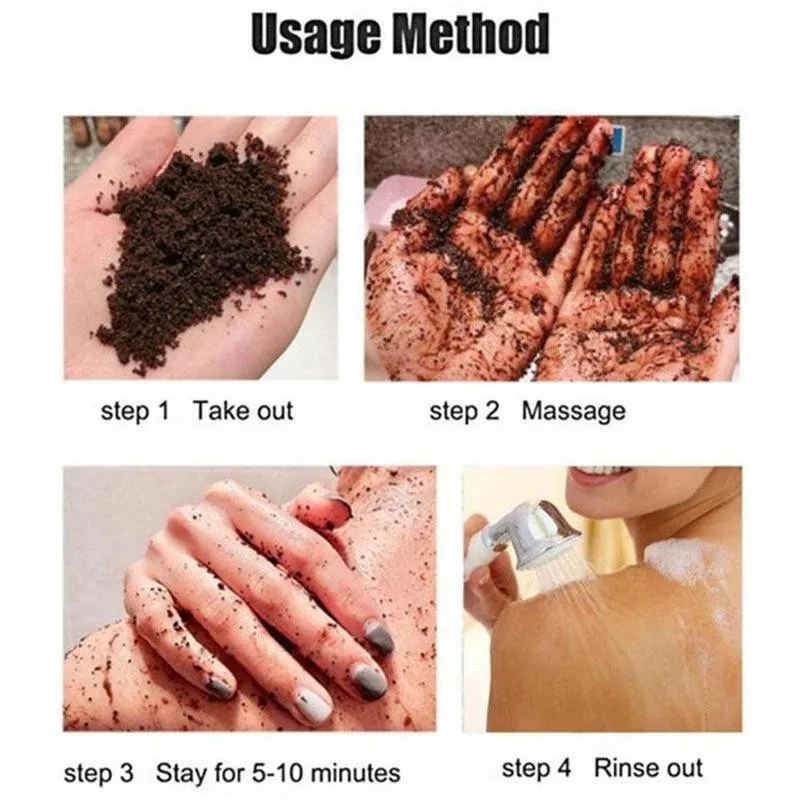 Usage Method

step 1 Take out

step 2 Massage

step 3 Stay for 5-10 minutes

step 4 Rinse out