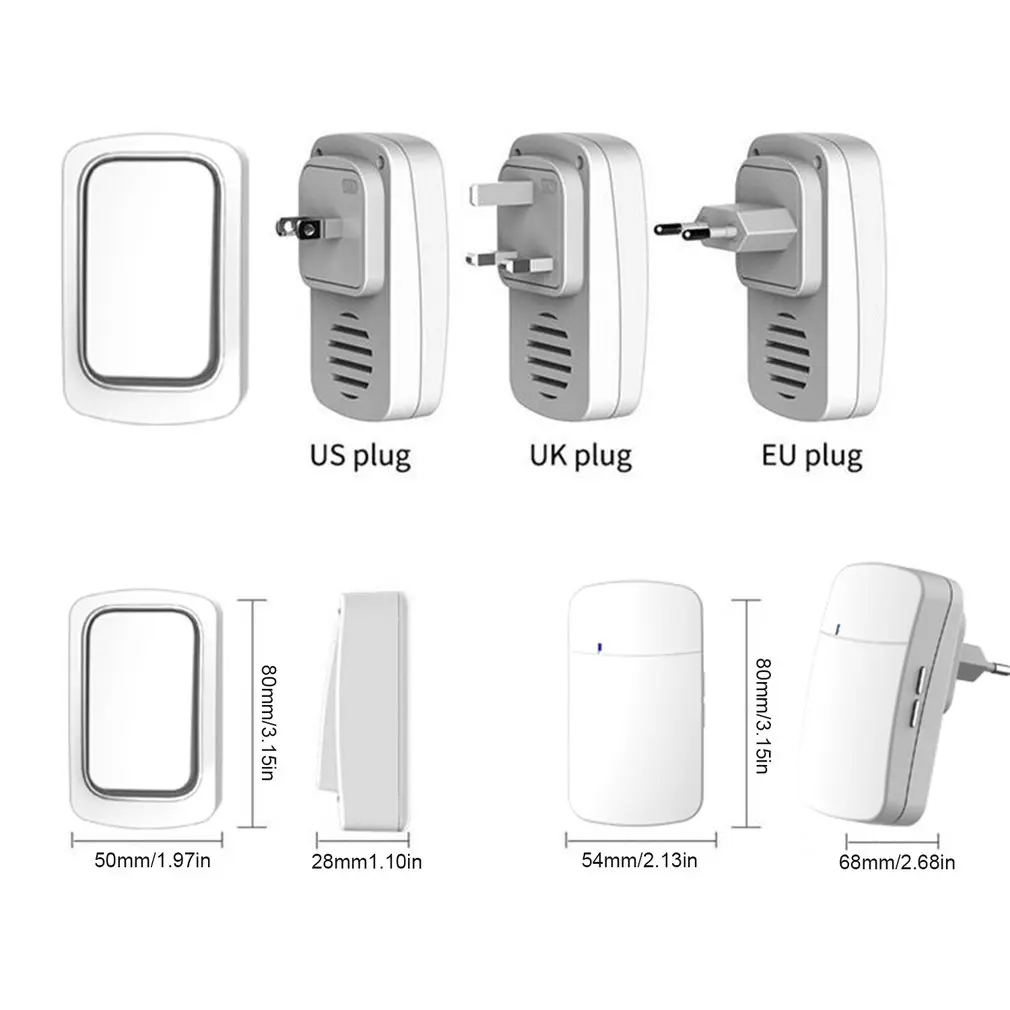 US plug

UK plug

EU plug

80mm/3.15in

50mm/1.97in

28mm1.10in

80mm/3.15in

54mm/2.13in

68mm/2.68in