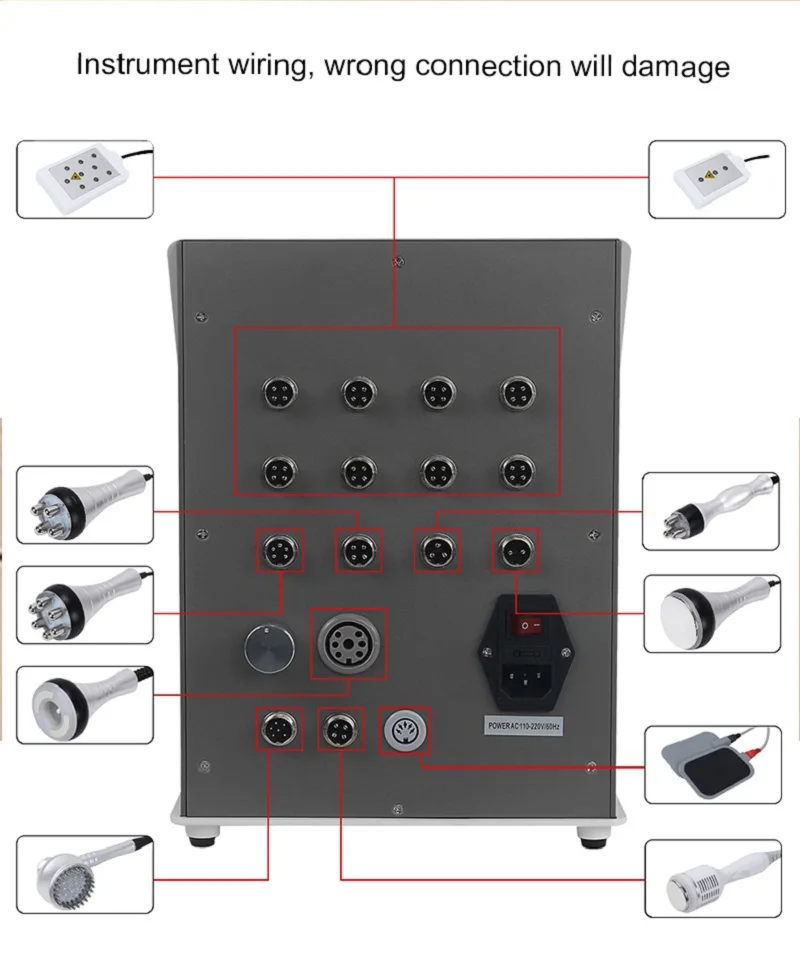 Instrument wiring, wrong connection will damage

POWER AC110-220V/60Hz