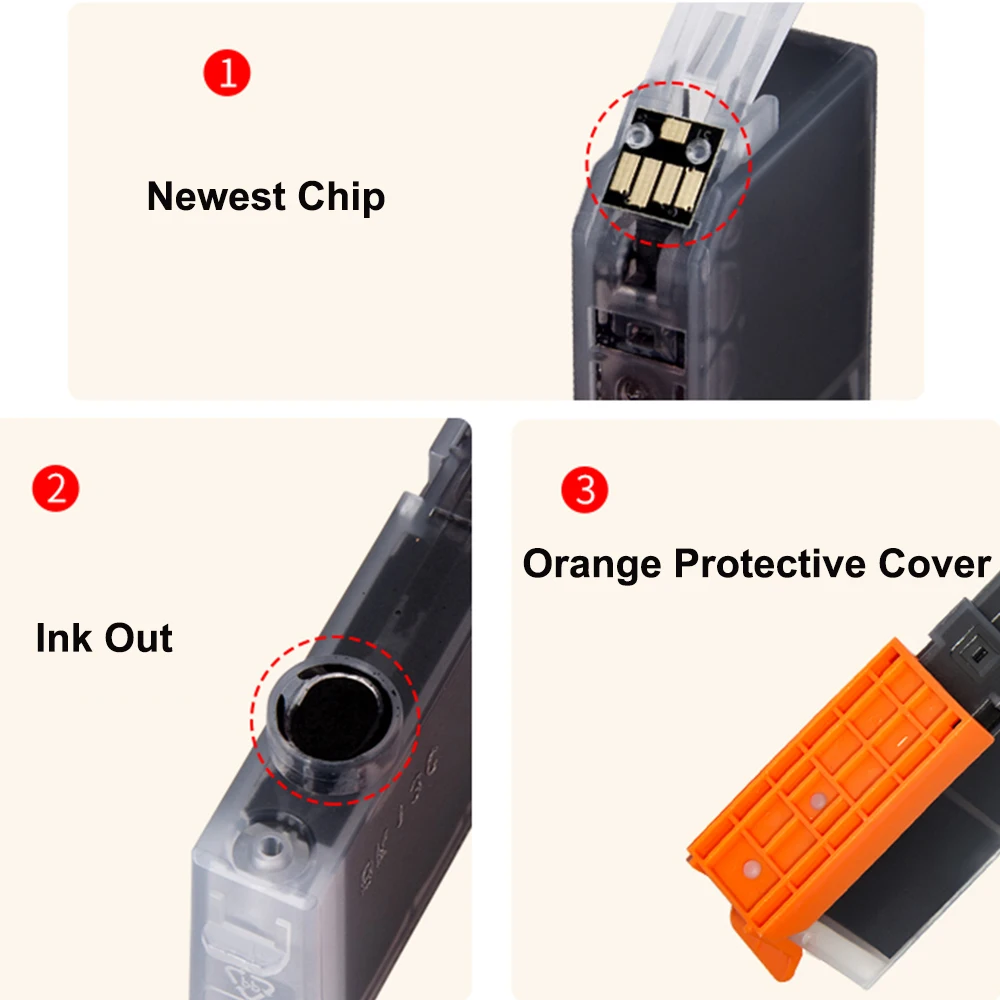 1

Newest Chip

2

Ink Out

3

Orange Protective Cover