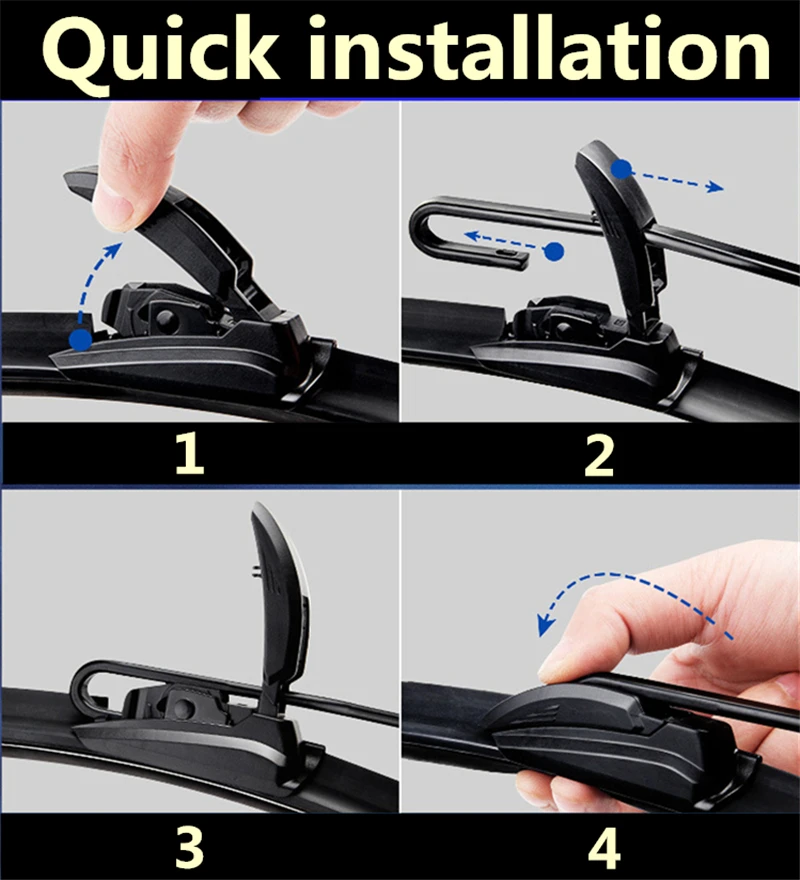 Quick installation

1

2

3

4