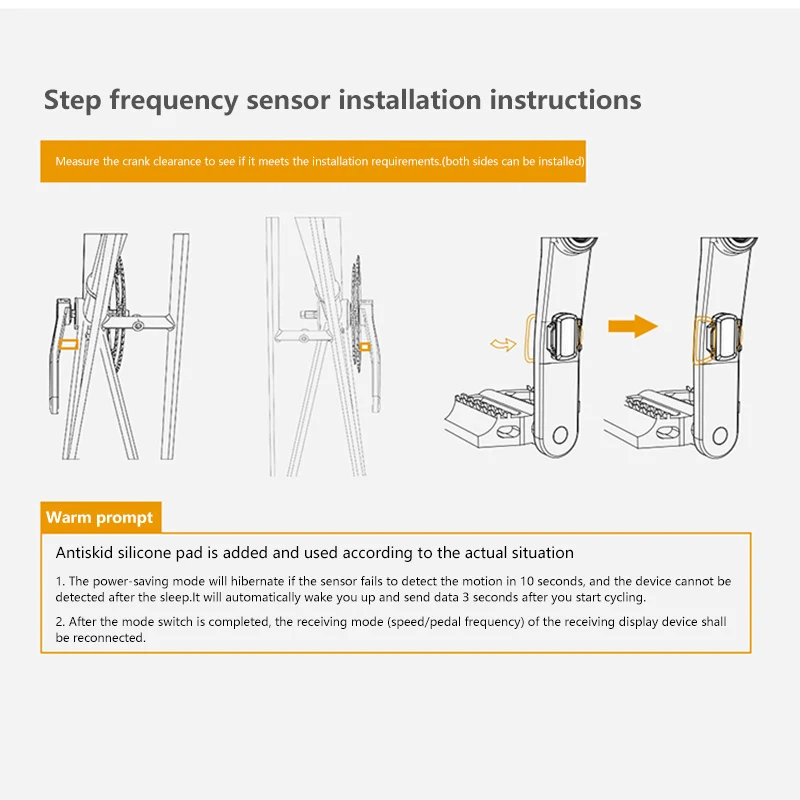 Step frequency sensor installation instructions

Measure the crank clearance to see if it meets the installation requirements.(both sides can be installed)

Warm prompt

Antiskid silicone pad is added and used according to the actual situation

1. The power-saving mode will hibernate if the sensor fails to detect the motion in 10 seconds, and the device cannot be detected after the sleep.It will automatically wake you up and send data 3 seconds after you start cycling.

2. After the mode switch is completed, the receiving mode (speed/pedal frequency) of the receiving display device shall be reconnected.