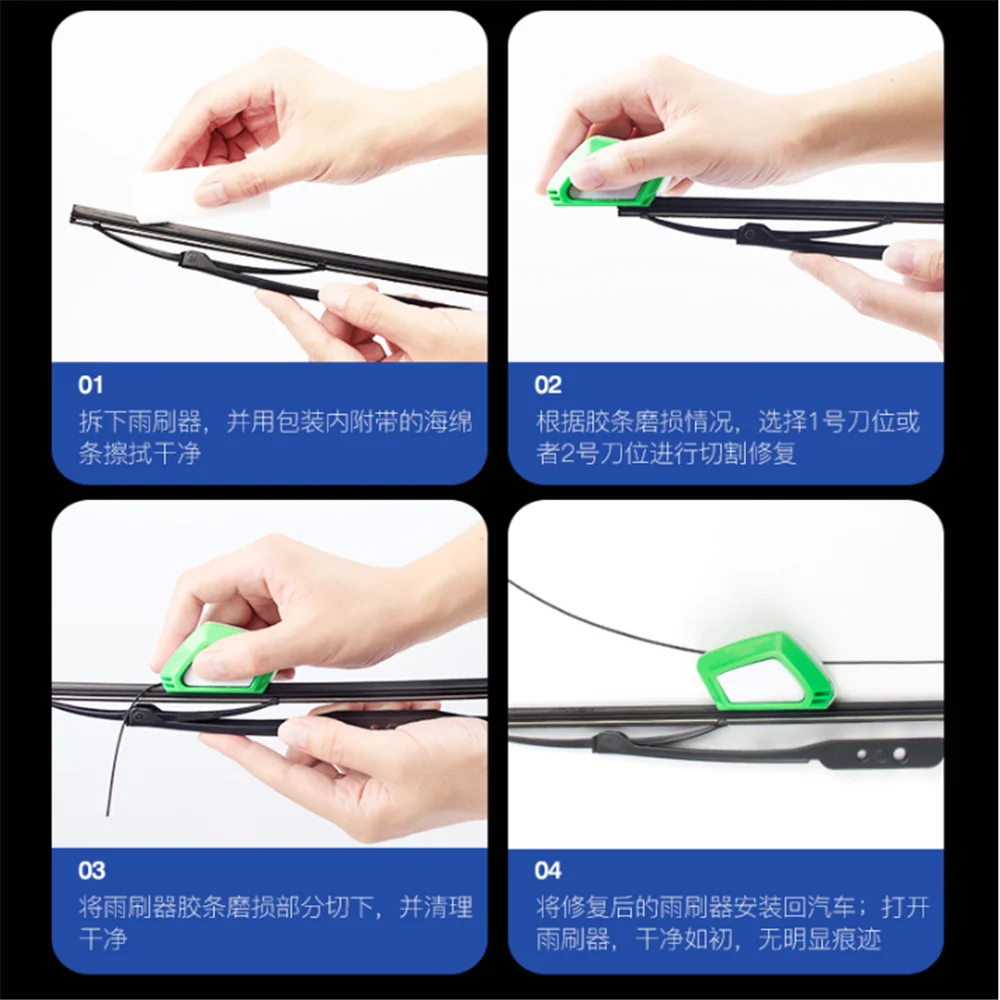 01
拆下雨刷器，并用包装内附带的海绵条擦拭干净

02
根据胶条磨损情况，选择1号刀位或者2号刀位进行切割修复

03
将雨刷器胶条磨损部分切下，并清理干净

04
将修复后的雨刷器安装回汽车；打开雨刷器，干净如初，无明显痕迹