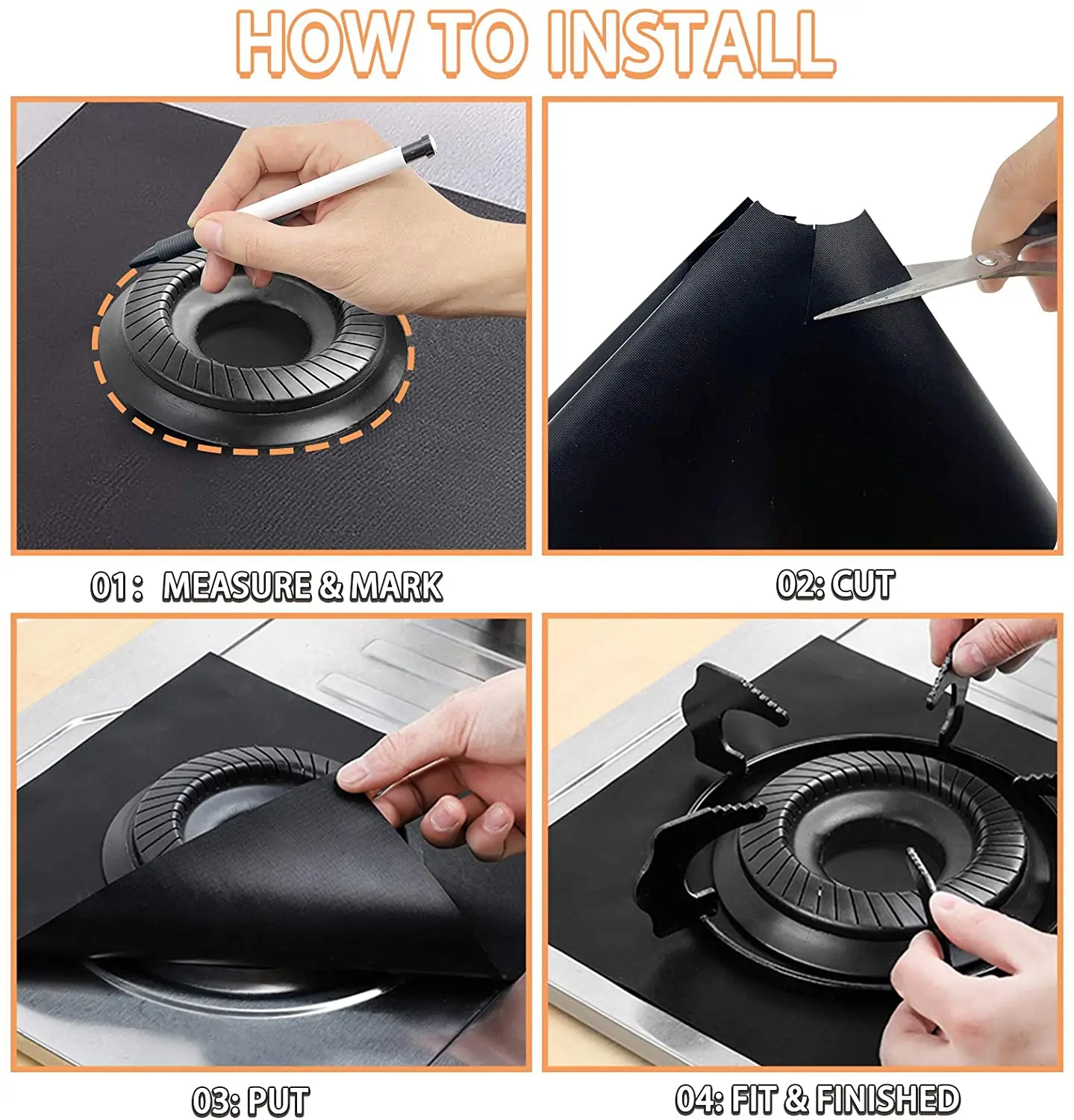 HOW TO INSTALL

01： MEASURE & MARK

02: CUT

03: PUT

04: FIT & FINISHED